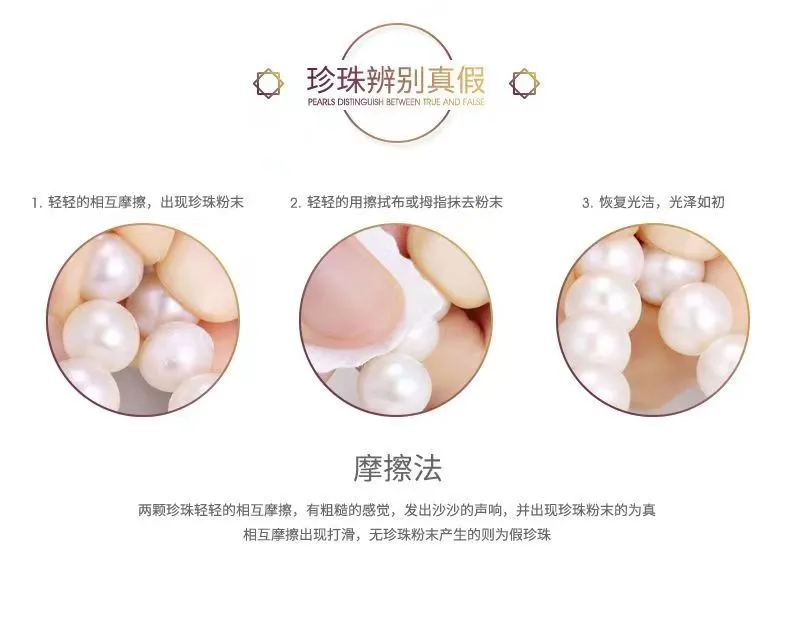 珍珠辨别真假
PEARLS DISTINGUISH BETWEEN TRUE AND FALSE

1. 轻轻的相互摩擦，出现珍珠粉末

2. 轻轻的用擦拭布或拇指抹去粉末

3. 恢复光洁，光泽如初

摩擦法

两颗珍珠轻轻的相互摩擦，有粗糙的感觉，发出沙沙的声响，并出现珍珠粉末的为真
相互摩擦出现打滑，无珍珠粉末产生的则为假珍珠