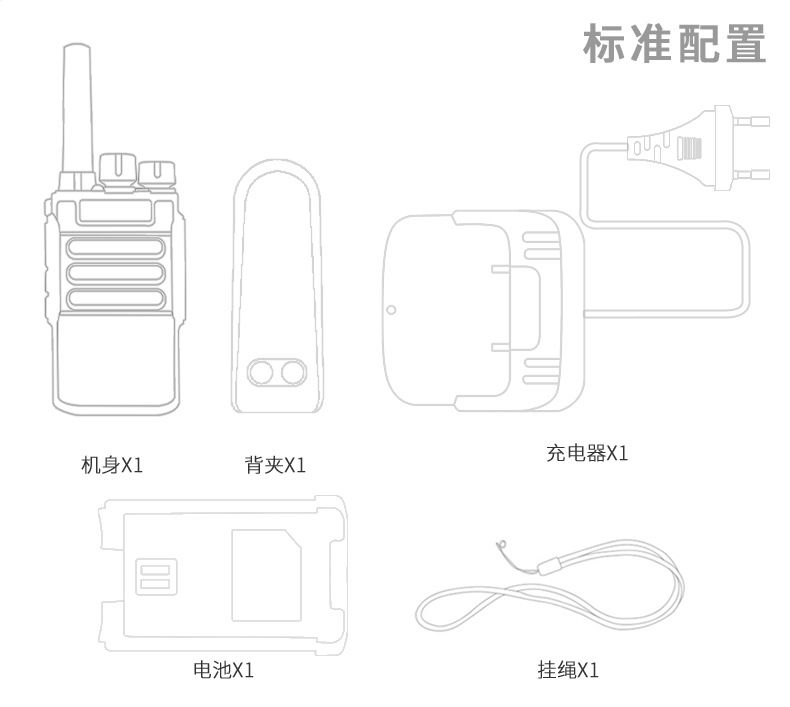 标准配置

机身X1

背夹X1

充电器X1

电池X1

挂绳X1