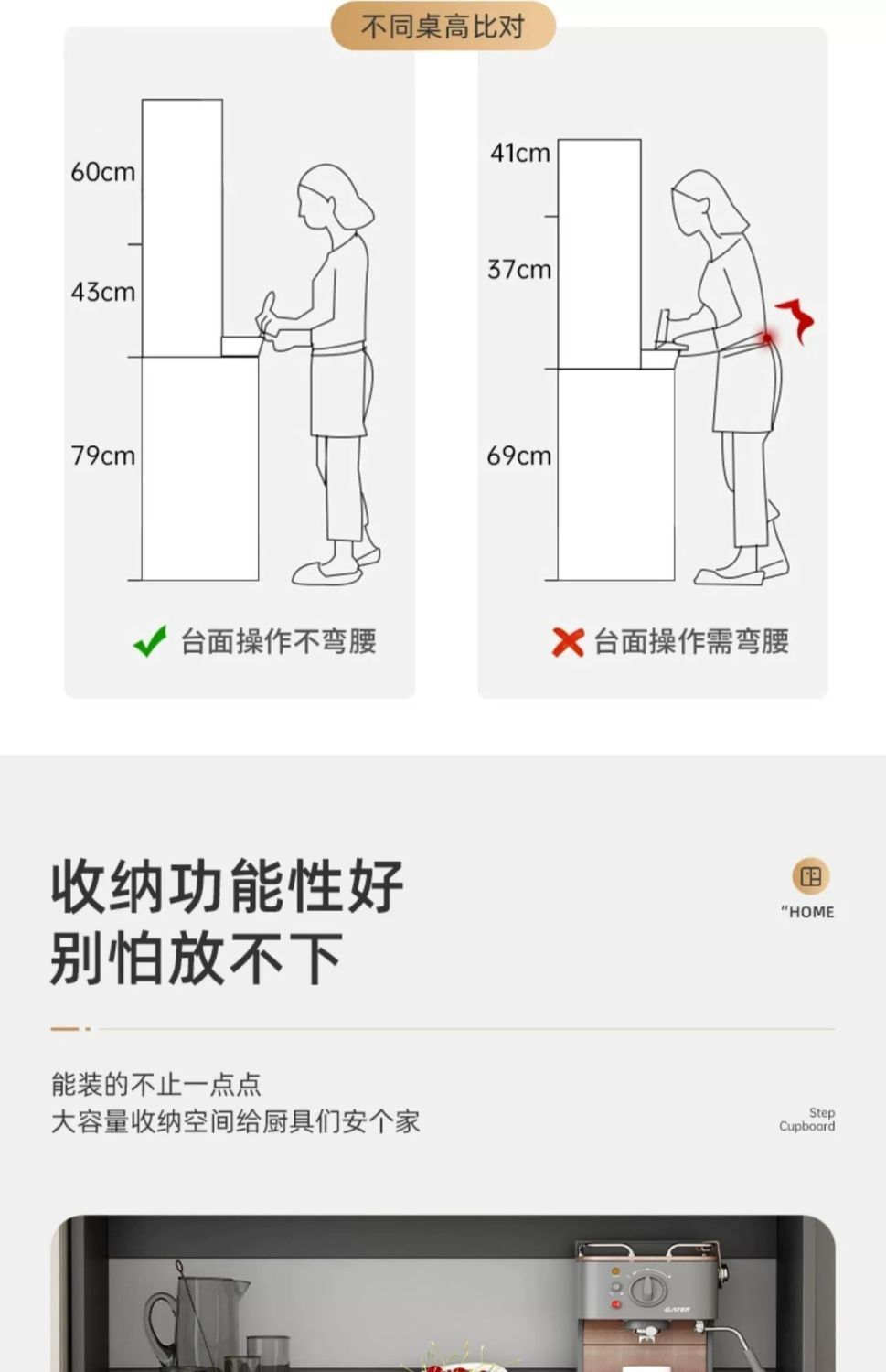 不同桌高比对

60cm

43cm

79cm

台面操作不弯腰

41cm

37cm

69cm

台面操作需弯腰

收纳功能性好
别怕放不下

"HOME

能装的不止一点点
大容量收纳空间给厨具们安个家

Step
Cupboard

GATER