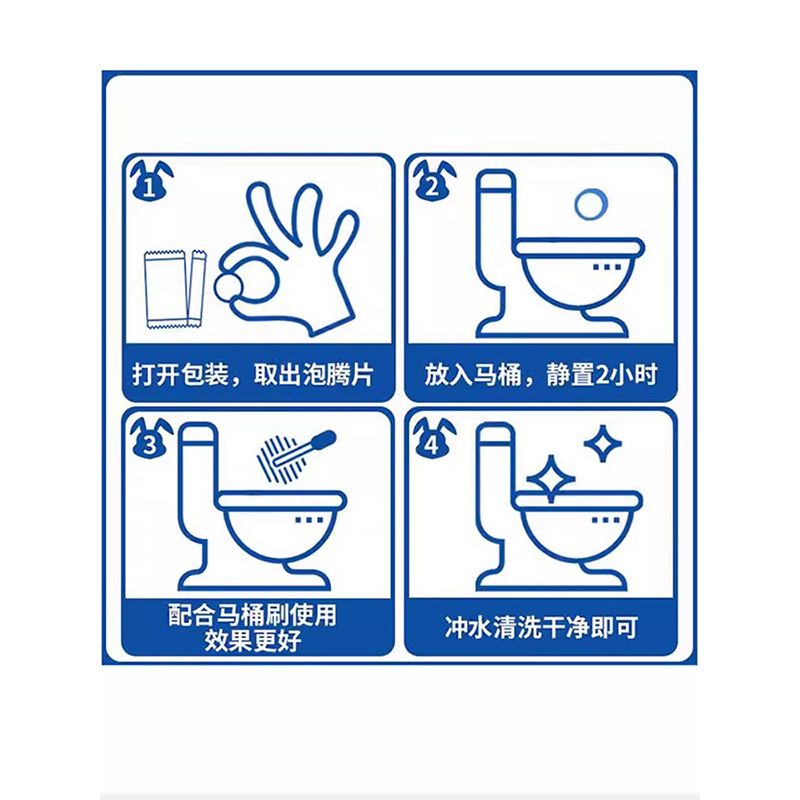 1

打开包装，取出泡腾片

2

放入马桶，静置2小时

3

配合马桶刷使用
效果更好

4

冲水清洗干净即可