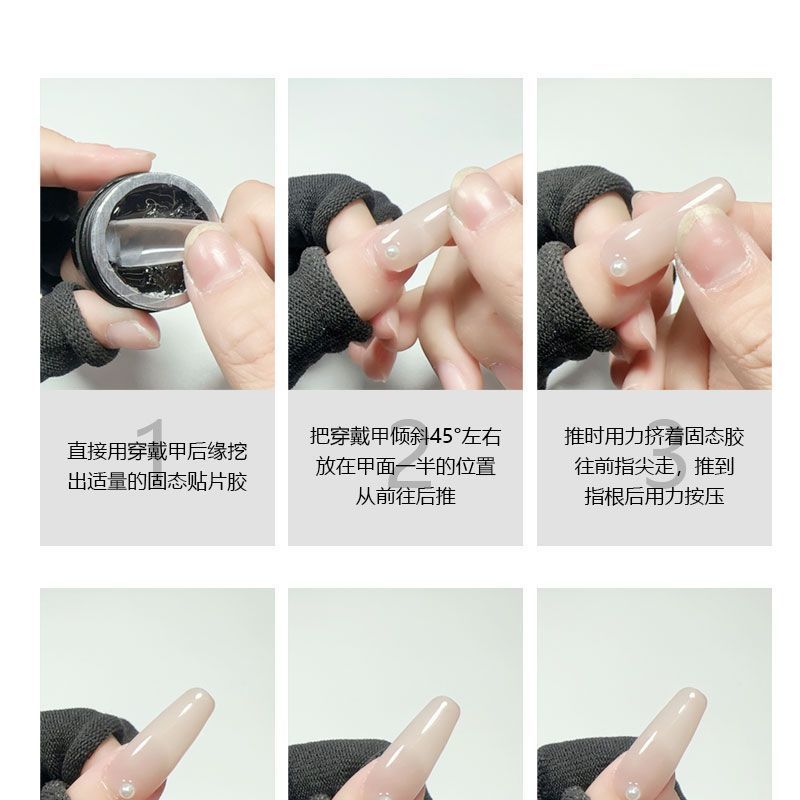 1
直接用穿戴甲后缘挖出适量的固态贴片胶

2
把穿戴甲倾斜45°左右放在甲面一半的位置从前往后推

3
推时用力挤着固态胶往前指尖走，推到指根后用力按压