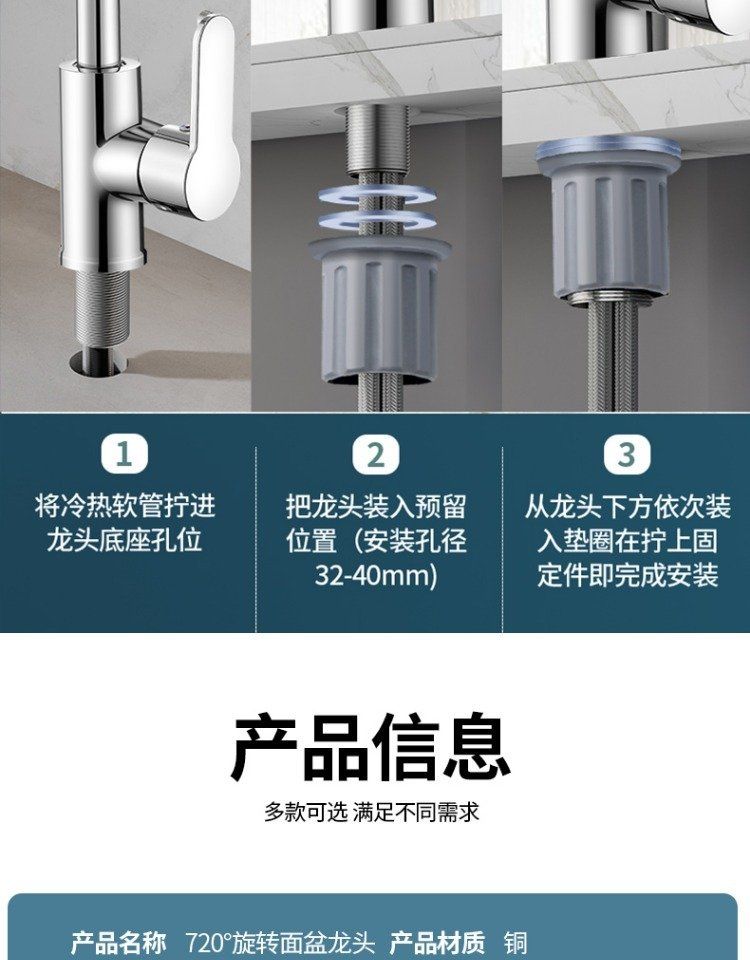 1

将冷热软管拧进龙头底座孔位

2

把龙头装入预留位置（安装孔径32-40mm)

3

从龙头下方依次装入垫圈在拧上固定件即完成安装

产品信息

多款可选 满足不同需求

产品名称 720°旋转面盆龙头 产品材质 铜