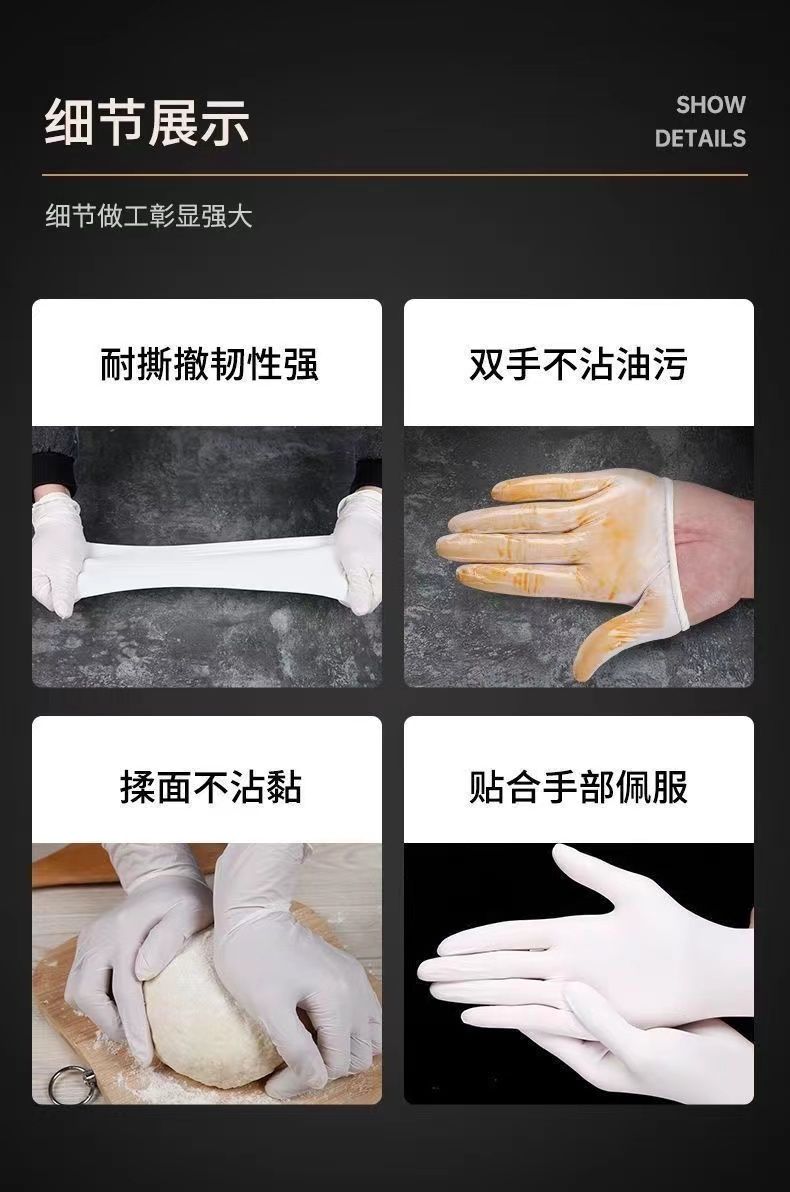 细节展示

SHOW DETAILS

细节做工彰显强大

耐撕撤韧性强

双手不沾油污

揉面不沾黏

贴合手部佩服