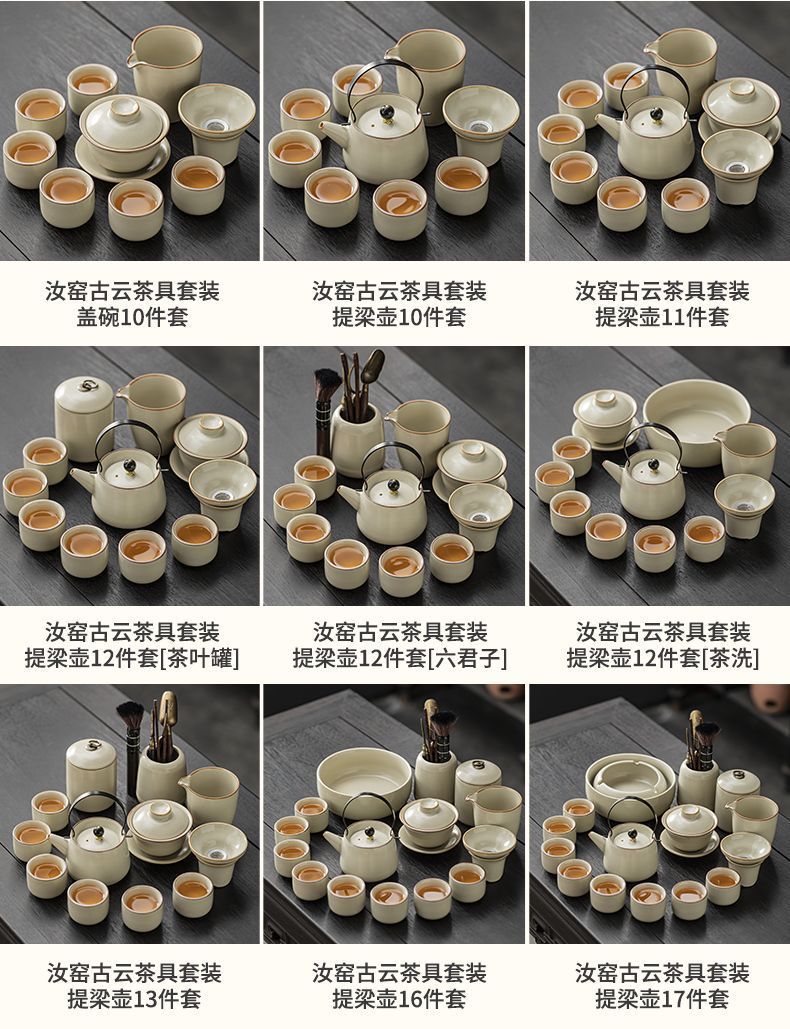 汝窑古云茶具套装
盖碗10件套

汝窑古云茶具套装
提梁壶10件套

汝窑古云茶具套装
提梁壶11件套

汝窑古云茶具套装
提梁壶12件套[茶叶罐]

汝窑古云茶具套装
提梁壶12件套[六君子]

汝窑古云茶具套装
提梁壶12件套[茶洗]

汝窑古云茶具套装
提梁壶13件套

汝窑古云茶具套装
提梁壶16件套

汝窑古云茶具套装
提梁壶17件套