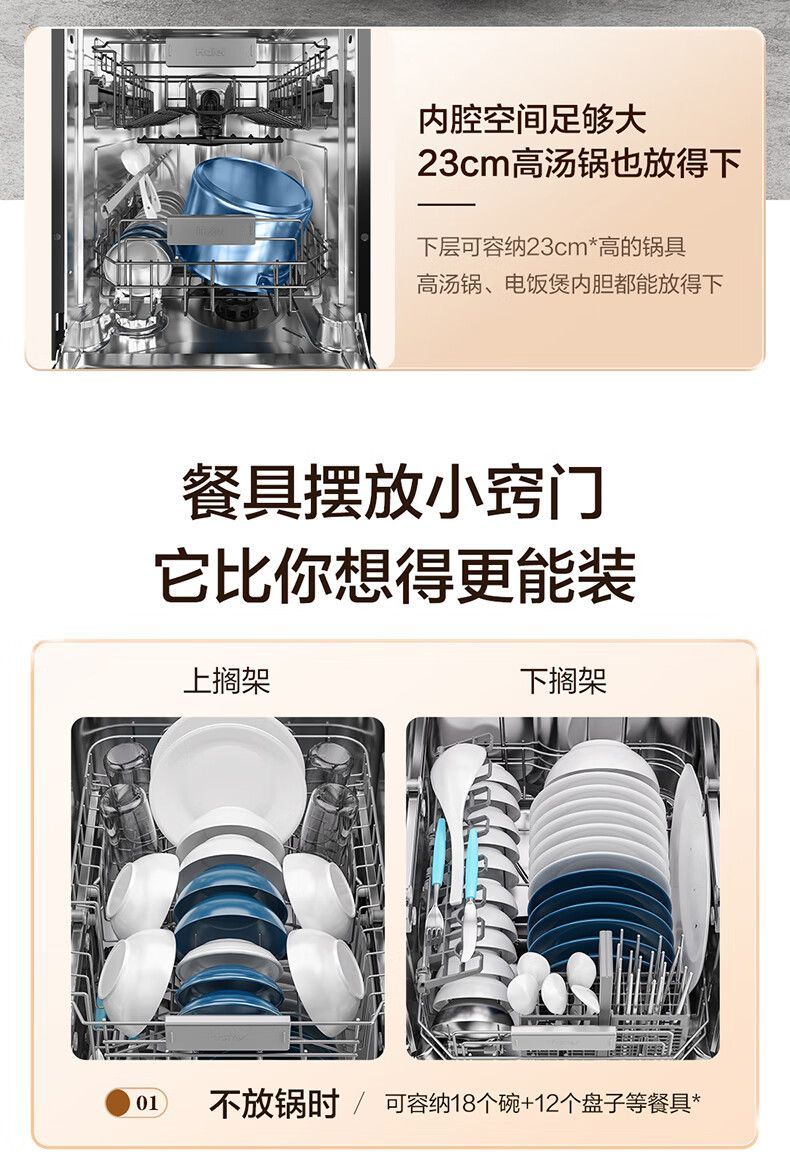 内腔空间足够大
23cm高汤锅也放得下

下层可容纳23cm*高的锅具
高汤锅、电饭煲内胆都能放得下

餐具摆放小窍门
它比你想得更能装

上搁架

下搁架

01 不放锅时 / 可容纳18个碗+12个盘子等餐具*