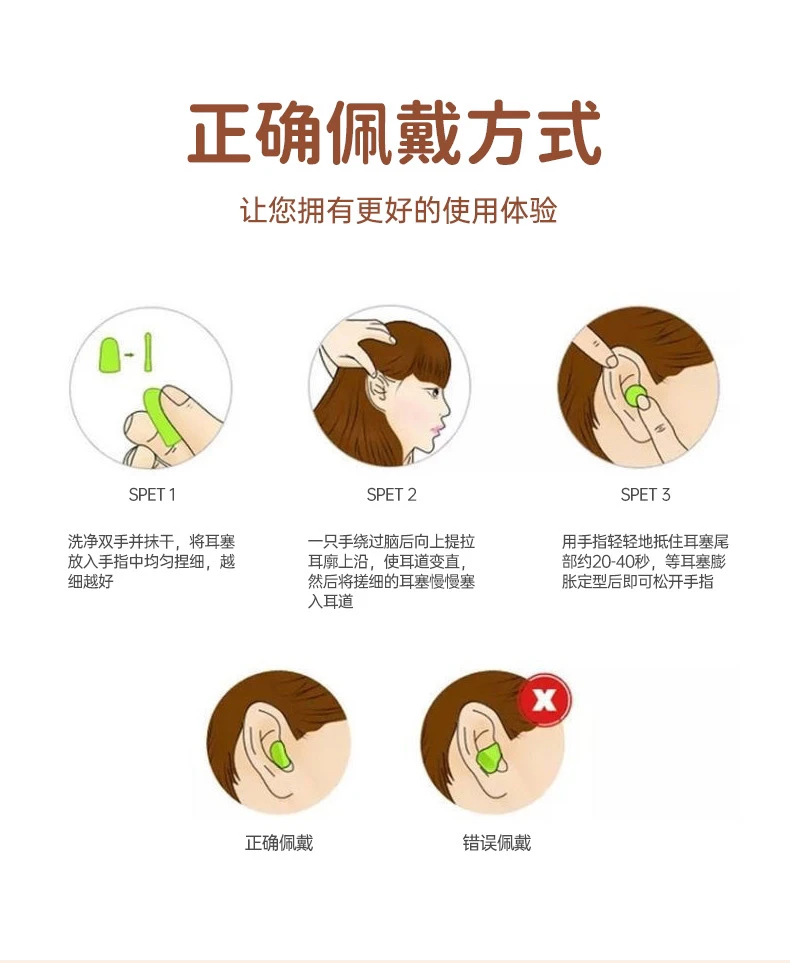 正确佩戴方式

让您拥有更好的使用体验

SPET 1

洗净双手并抹干，将耳塞放入手指中均匀捏细，越细越好

SPET 2

一只手绕过脑后向上提拉耳廓上沿，使耳道变直，然后将搓细的耳塞慢慢塞入耳道

SPET 3

用手指轻轻地抵住耳塞尾部约20-40秒，等耳塞膨胀定型后即可松开手指

正确佩戴

错误佩戴