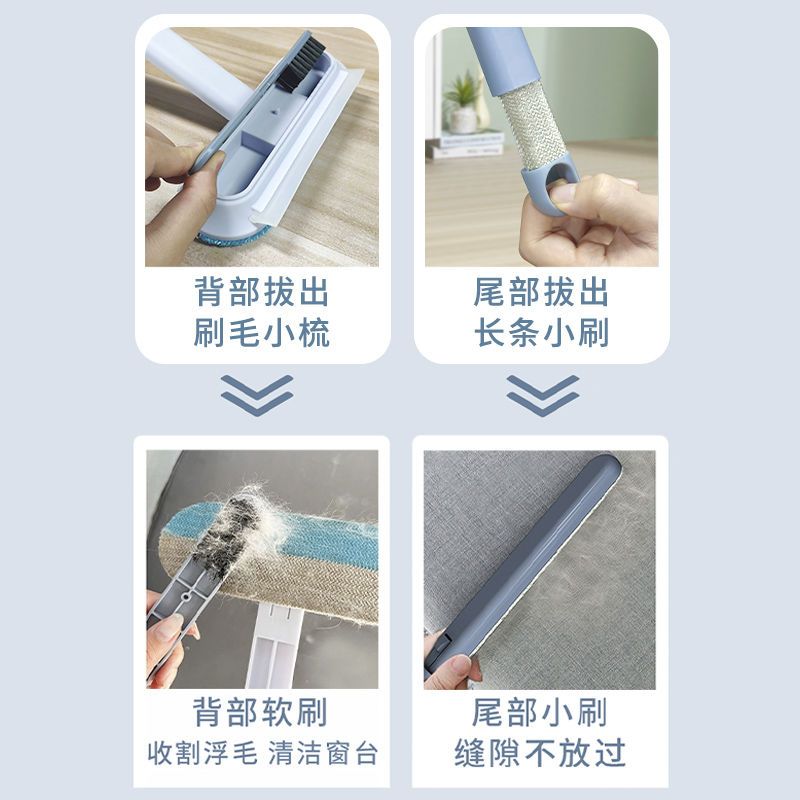 背部拔出
刷毛小梳

尾部拔出
长条小刷

背部软刷
收割浮毛 清洁窗台

尾部小刷
缝隙不放过