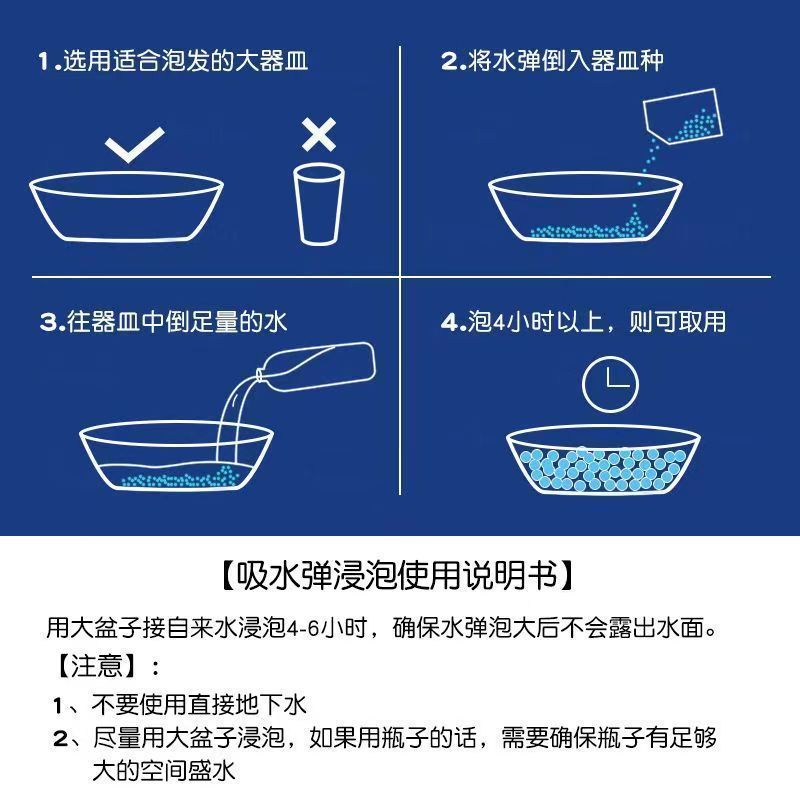 1.选用适合泡发的大器皿

2.将水弹倒入器皿种

3.往器皿中倒足量的水

4.泡4小时以上，则可取用

【吸水弹浸泡使用说明书】

用大盆子接自来水浸泡4-6小时，确保水弹泡大后不会露出水面。

【注意】：

1、不要使用直接地下水

2、尽量用大盆子浸泡，如果用瓶子的话，需要确保瓶子有足够大的空间盛水