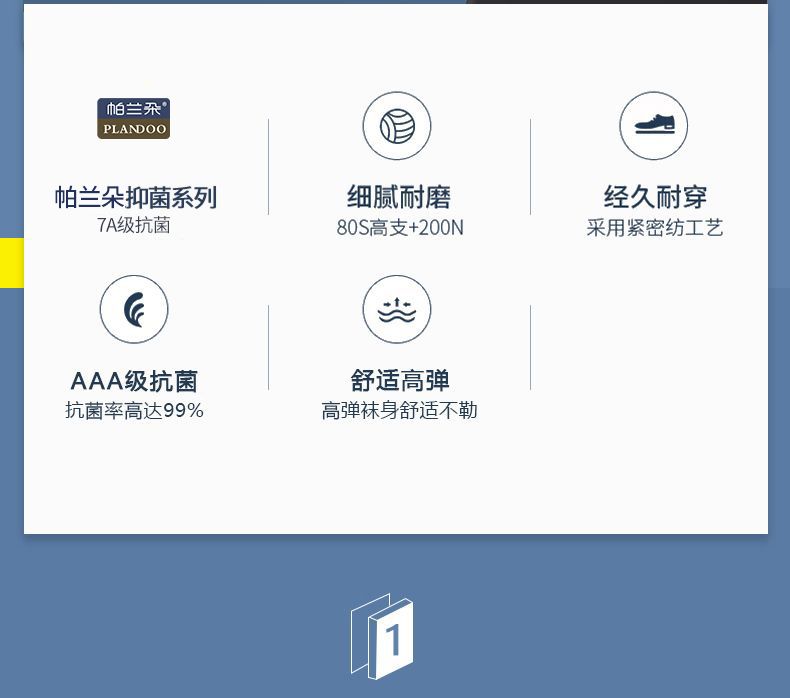 帕兰朵®
PLANDOO

帕兰朵抑菌系列
7A级抗菌

细腻耐磨
80S高支+200N

经久耐穿
采用紧密纺工艺

AAA级抗菌
抗菌率高达99%

舒适高弹
高弹袜身舒适不勒

1