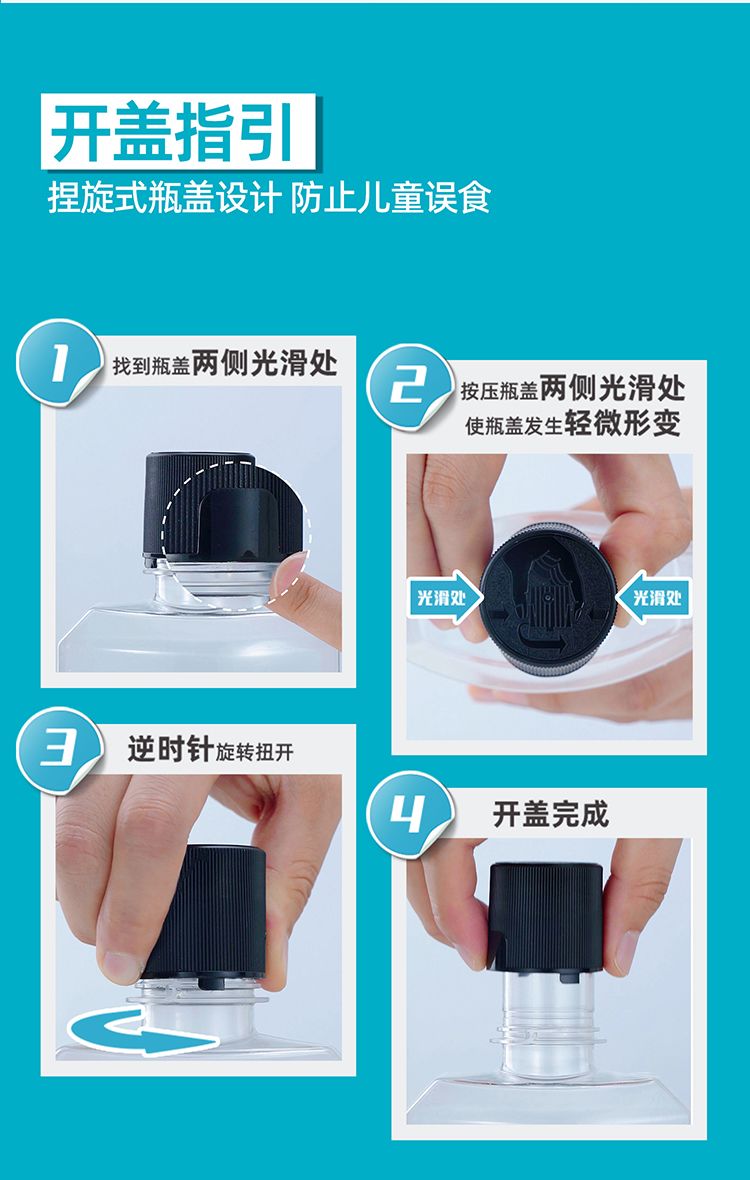 开盖指引
捏旋式瓶盖设计 防止儿童误食

1
找到瓶盖两侧光滑处

2
按压瓶盖两侧光滑处
使瓶盖发生轻微形变

光滑处
光滑处

3
逆时针旋转扭开

4
开盖完成