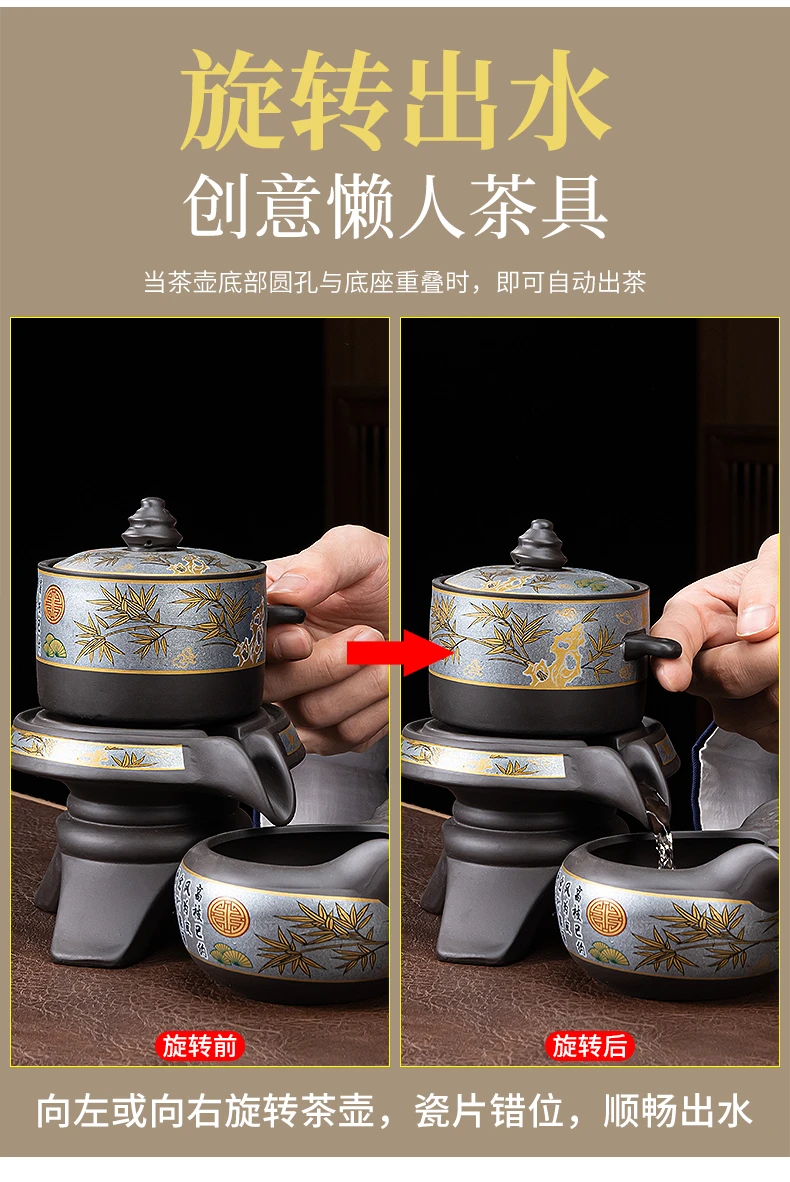 旋转出水

创意懒人茶具

当茶壶底部圆孔与底座重叠时，即可自动出茶

旋转前

旋转后

向左或向右旋转茶壶，瓷片错位，顺畅出水