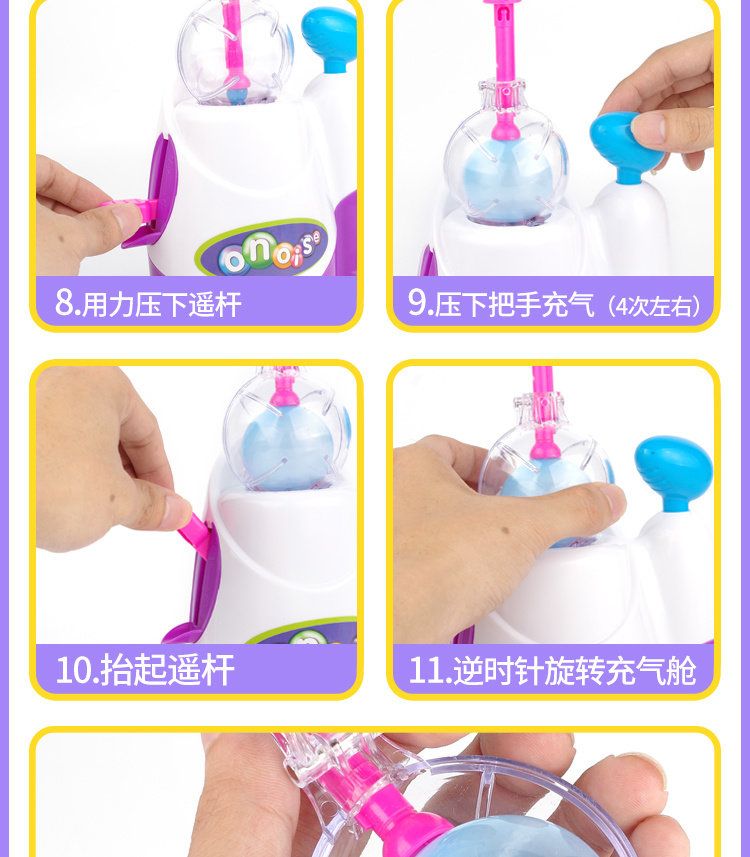 onoise

8.用力压下遥杆

9.压下把手充气（4次左右）

10.抬起遥杆

11.逆时针旋转充气舱