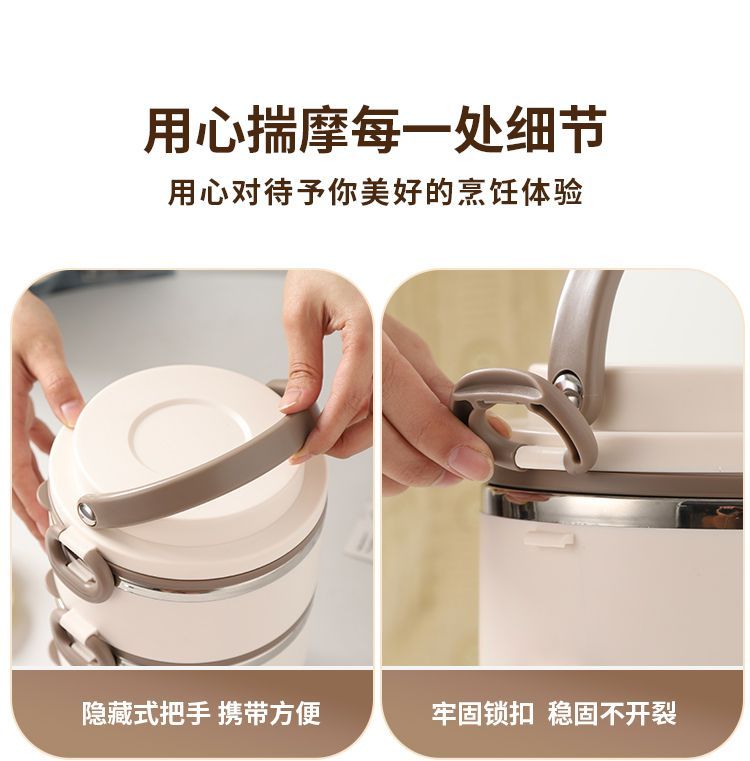 用心揣摩每一处细节

用心对待予你美好的烹饪体验

隐藏式把手 携带方便

牢固锁扣 稳固不开裂