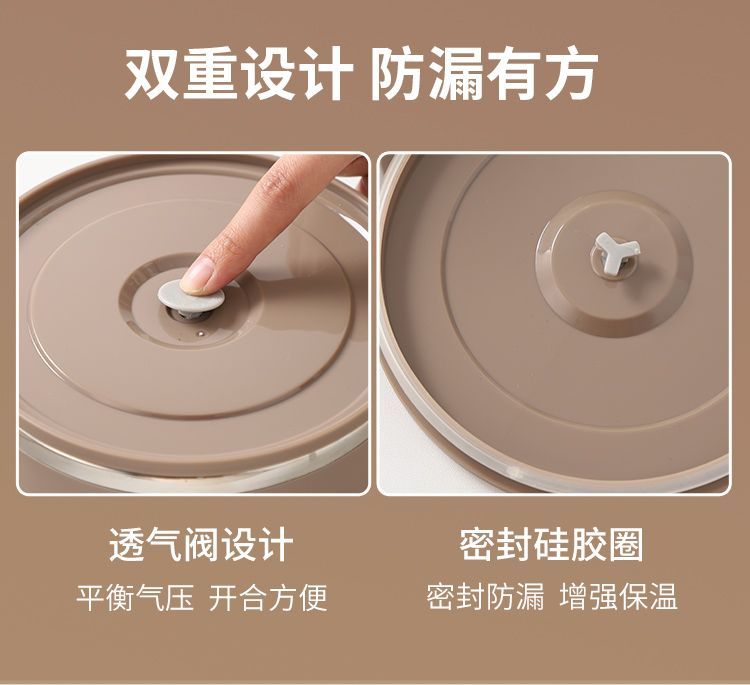 双重设计 防漏有方

透气阀设计

平衡气压 开合方便

密封硅胶圈

密封防漏 增强保温