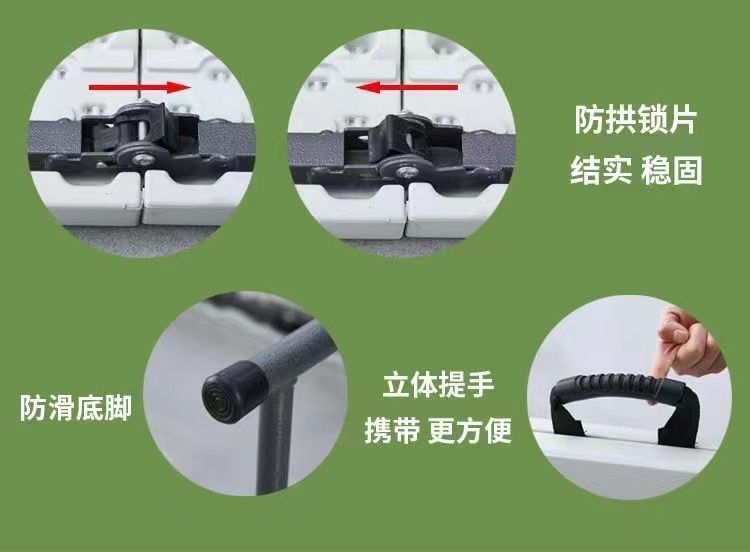 防拱锁片
结实 稳固

防滑底脚

立体提手
携带 更方便