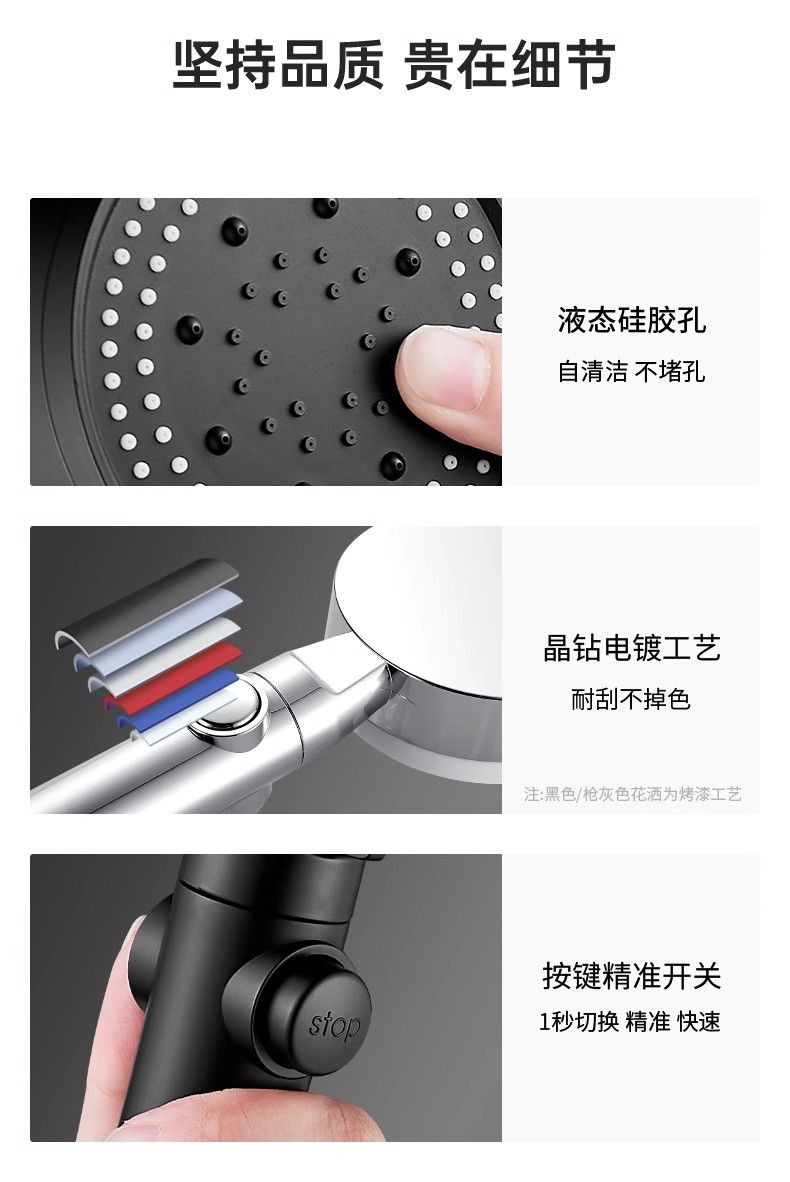 坚持品质 贵在细节

液态硅胶孔

自清洁 不堵孔

晶钻电镀工艺

耐刮不掉色

注:黑色/枪灰色花洒为烤漆工艺

stop

按键精准开关

1秒切换 精准 快速