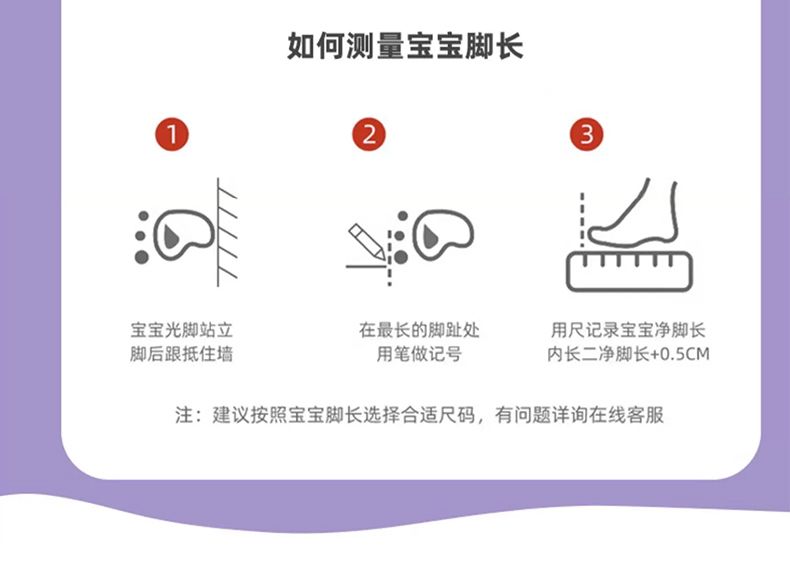 如何测量宝宝脚长

1

宝宝光脚站立
脚后跟抵住墙

2

在最长的脚趾处
用笔做记号

3

用尺记录宝宝净脚长
内长二净脚长+0.5CM

注：建议按照宝宝脚长选择合适尺码，有问题详询在线客服