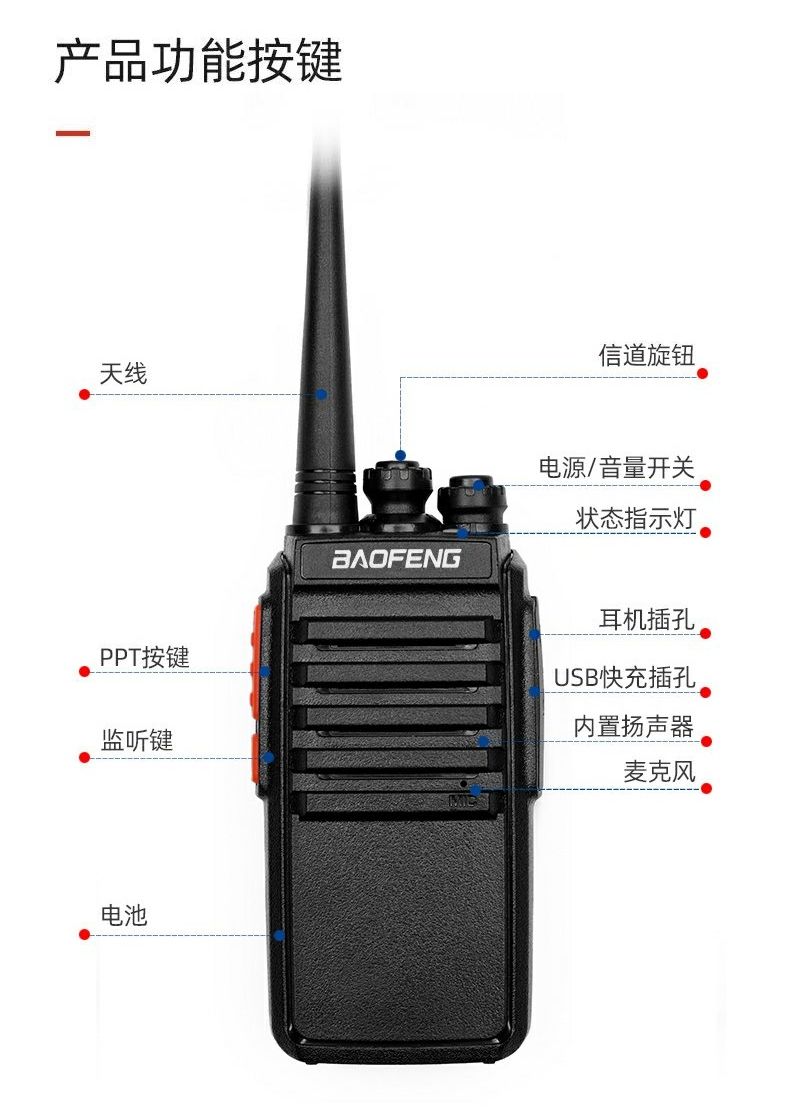 产品功能按键

天线

信道旋钮

电源/音量开关

状态指示灯

BAOFENG

耳机插孔

PPT按键

USB快充插孔

内置扬声器

监听键

麦克风

MIC

电池