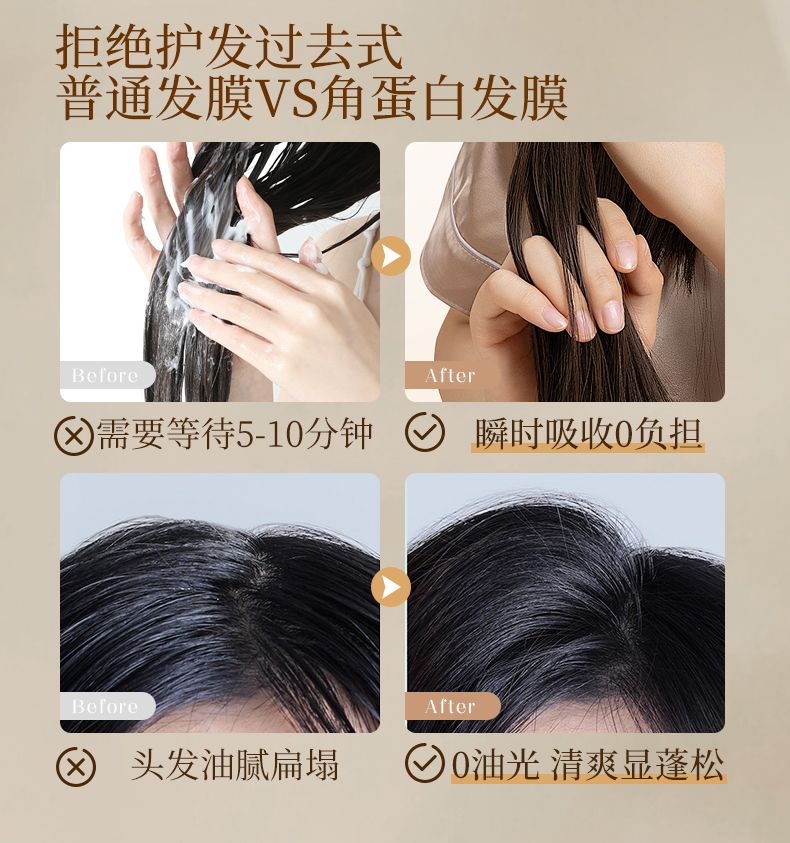 拒绝护发过去式
普通发膜VS角蛋白发膜

Before
After

需要等待5-10分钟
瞬时吸收0负担

Before
After

头发油腻扁塌
0油光 清爽显蓬松