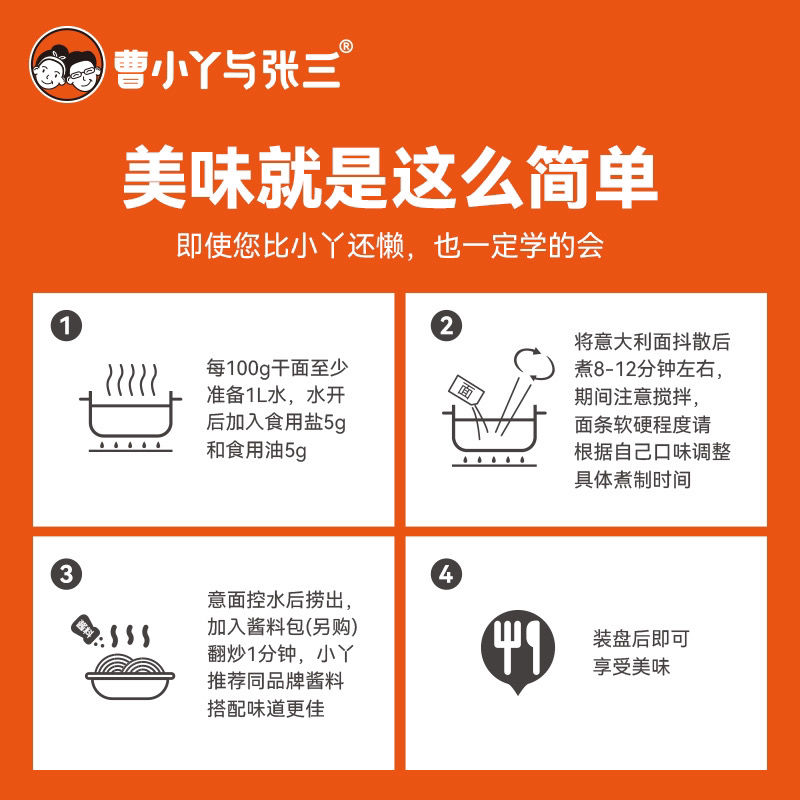 曹小丫与张三®

美味就是这么简单

即使您比小丫还懒，也一定学的会

1

每100g干面至少准备1L水，水开后加入食用盐5g和食用油5g

2

面

将意大利面抖散后煮8-12分钟左右，期间注意搅拌，面条软硬程度请根据自己口味调整具体煮制时间

3

酱料

意面控水后捞出，加入酱料包(另购)翻炒1分钟，小丫推荐同品牌酱料搭配味道更佳

4

装盘后即可享受美味