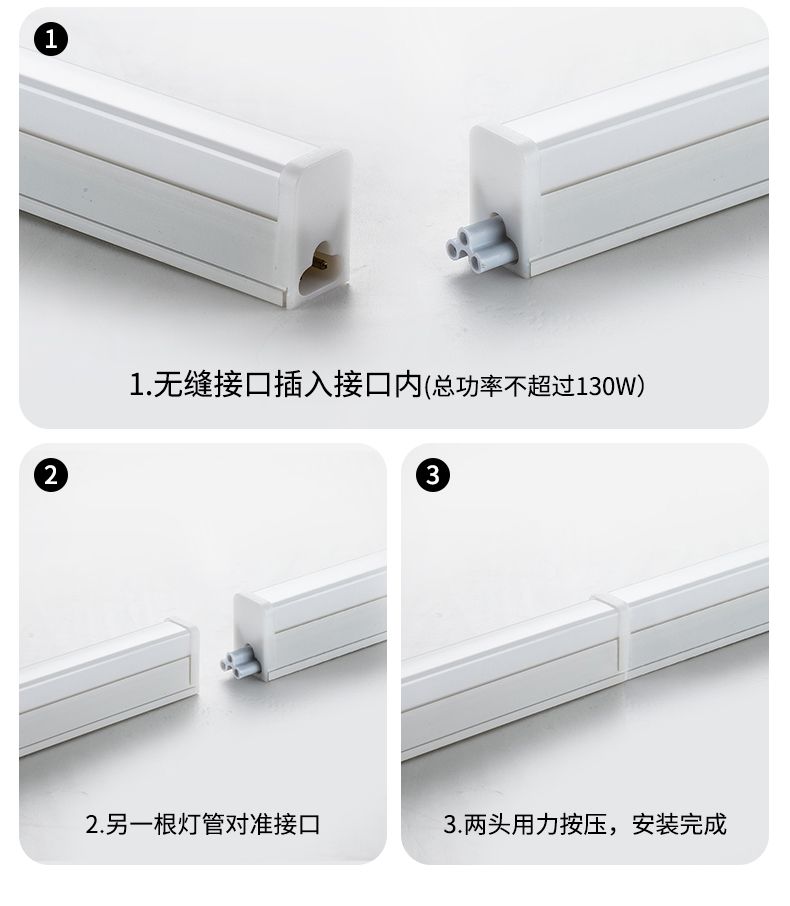 1

1.无缝接口插入接口内(总功率不超过130W)

2

2.另一根灯管对准接口

3

3.两头用力按压，安装完成