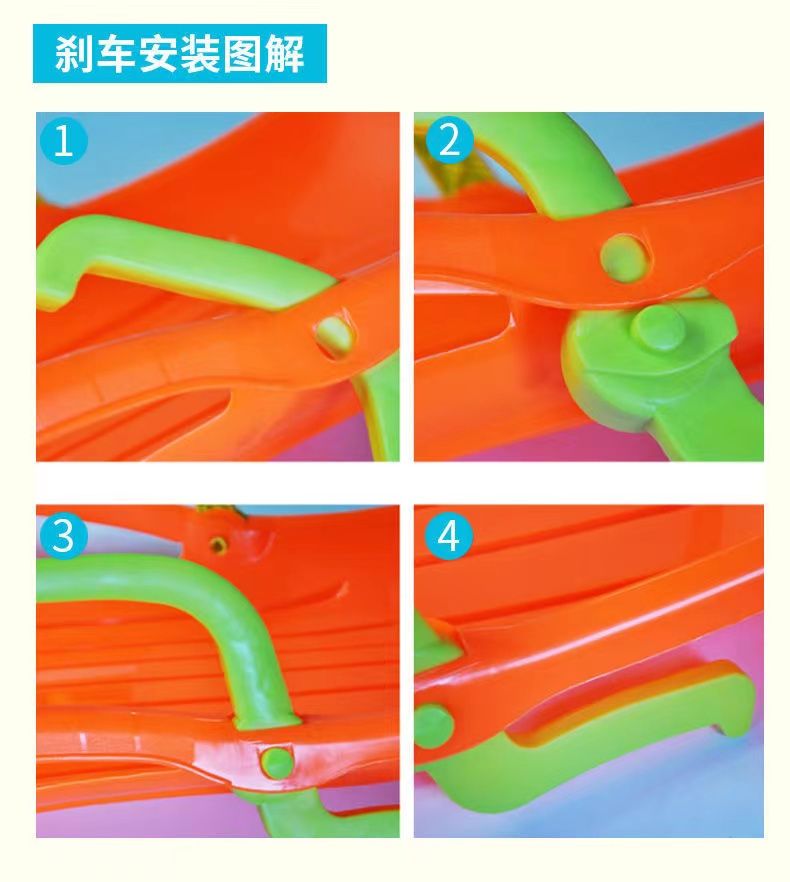 刹车安装图解

1

2

3

4