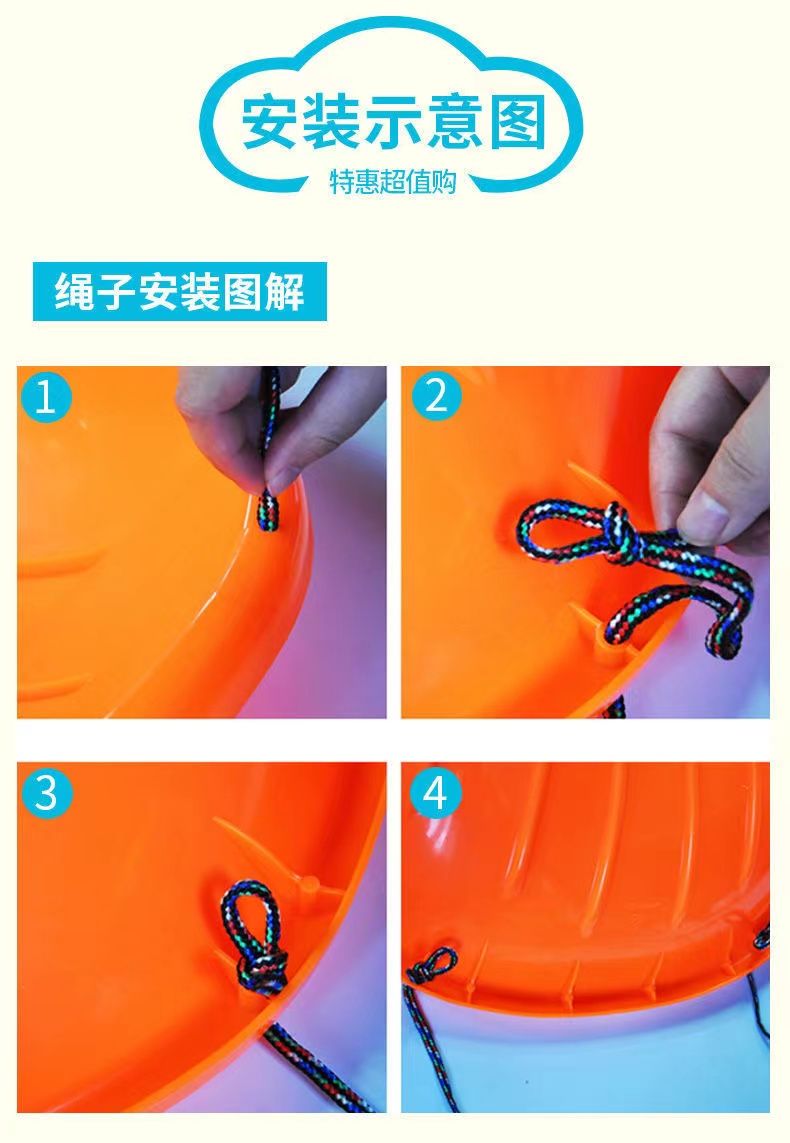 安装示意图
特惠超值购

绳子安装图解

1

2

3

4