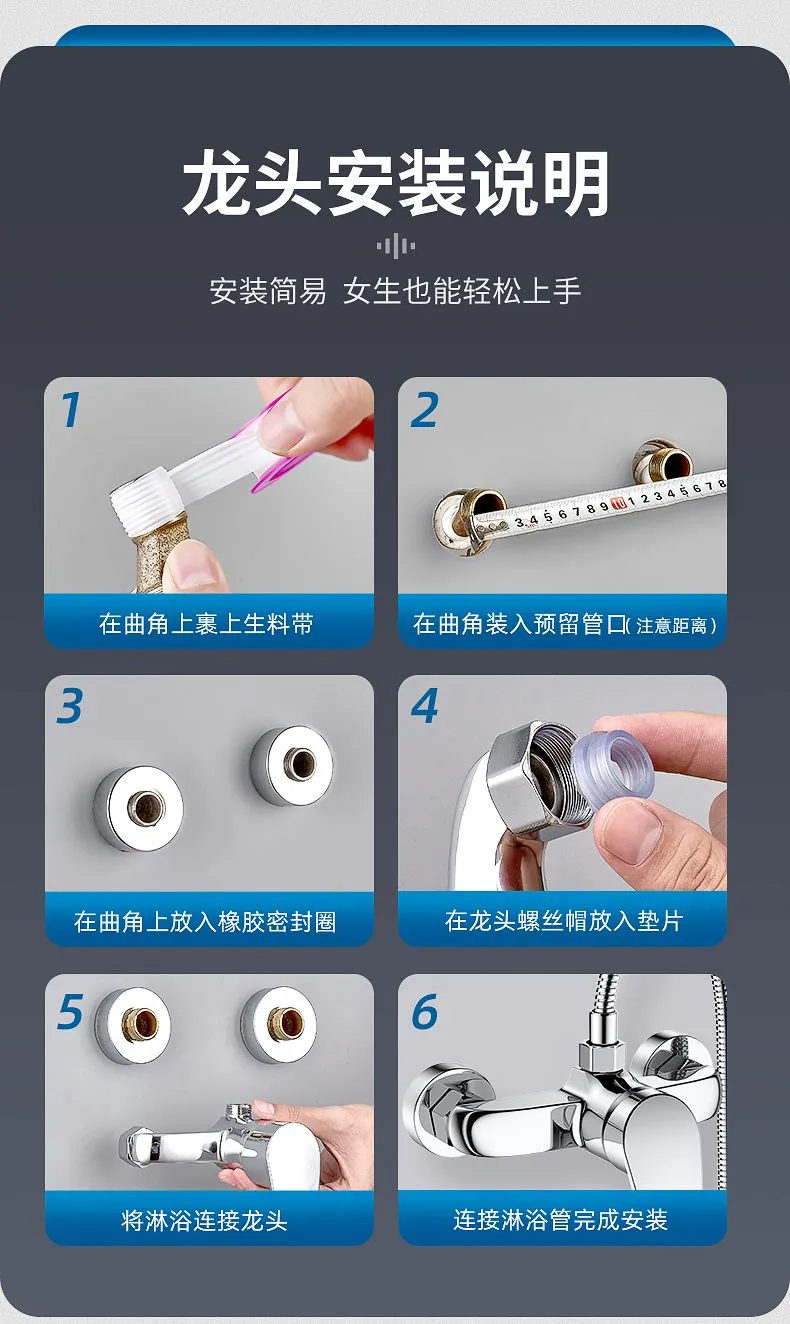 龙头安装说明

安装简易 女生也能轻松上手

1
在曲角上裹上生料带

2
3 4 5 6 7 8 9 10 1 2 3 4 5 6 7 8
在曲角装入预留管口(注意距离)

3
在曲角上放入橡胶密封圈

4
在龙头螺丝帽放入垫片

5
将淋浴连接龙头

6
连接淋浴管完成安装