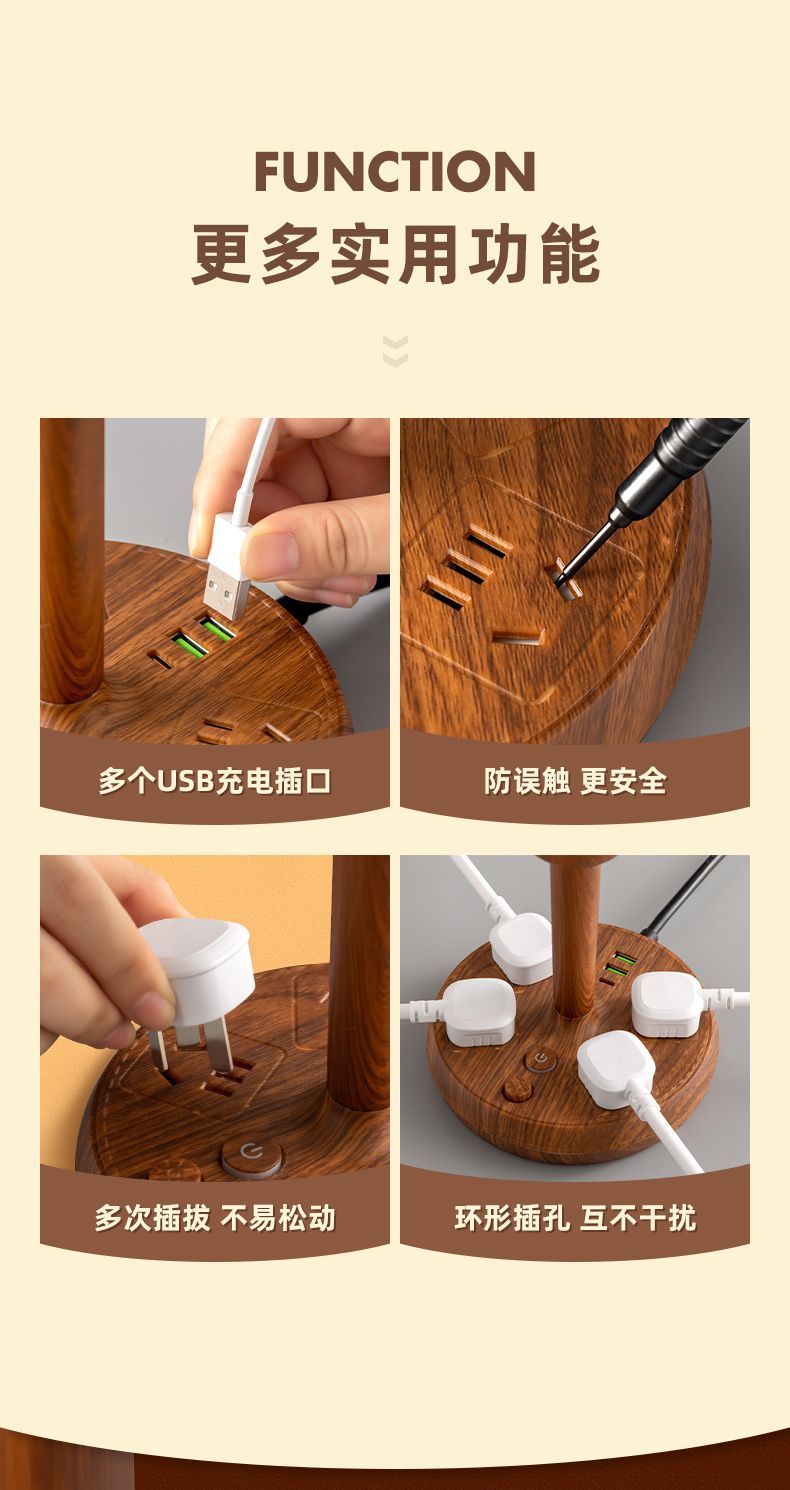 FUNCTION
更多实用功能

多个USB充电插口

防误触 更安全

多次插拔 不易松动

环形插孔 互不干扰