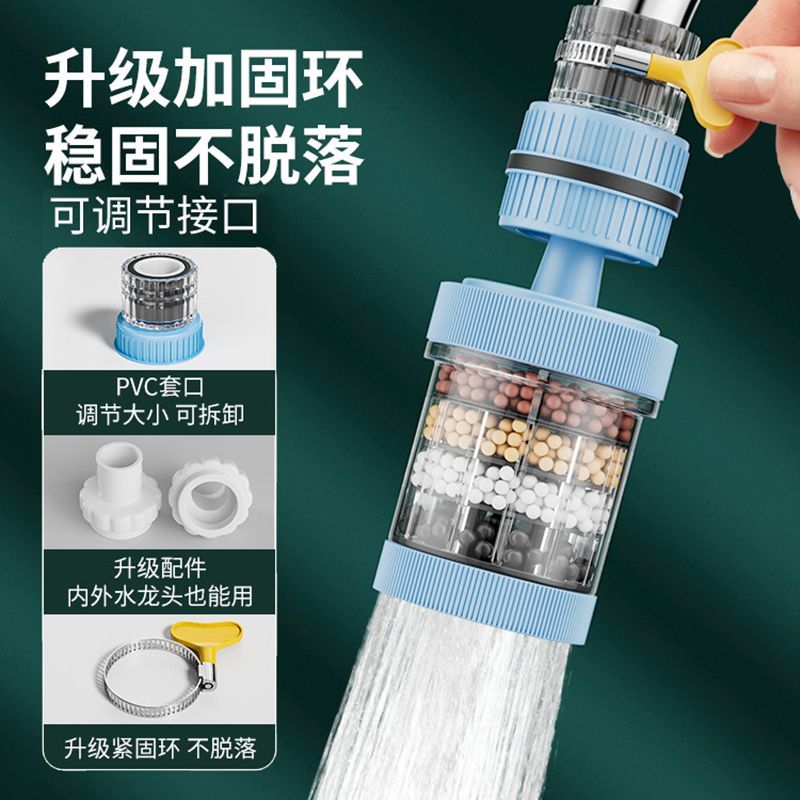 升级加固环
稳固不脱落

可调节接口

PVC套口
调节大小 可拆卸

升级配件
内外水龙头也能用

升级紧固环 不脱落