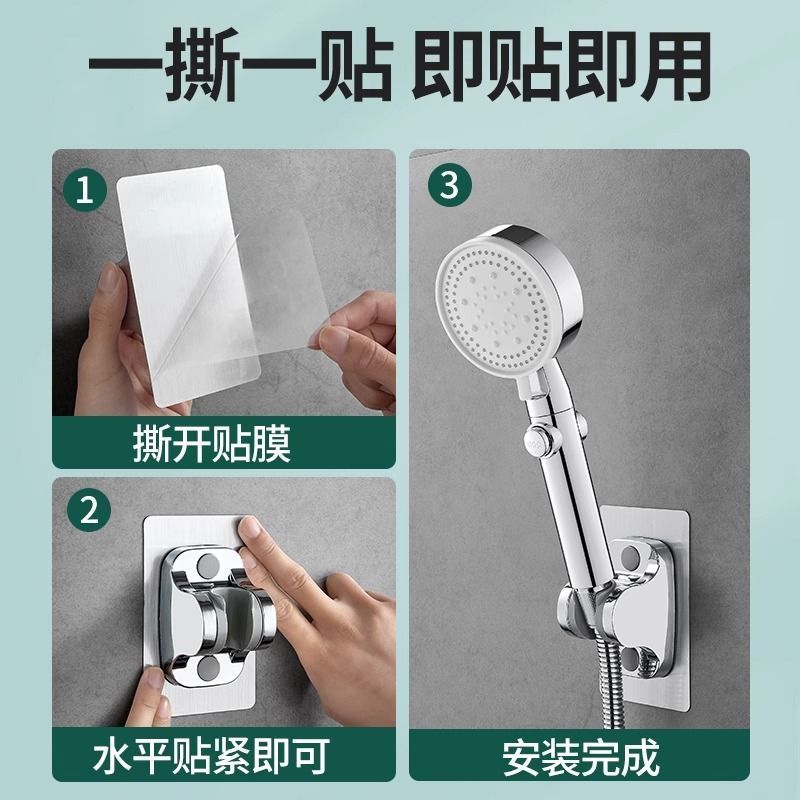 一撕一贴 即贴即用

1
撕开贴膜

2
水平贴紧即可

3
安装完成