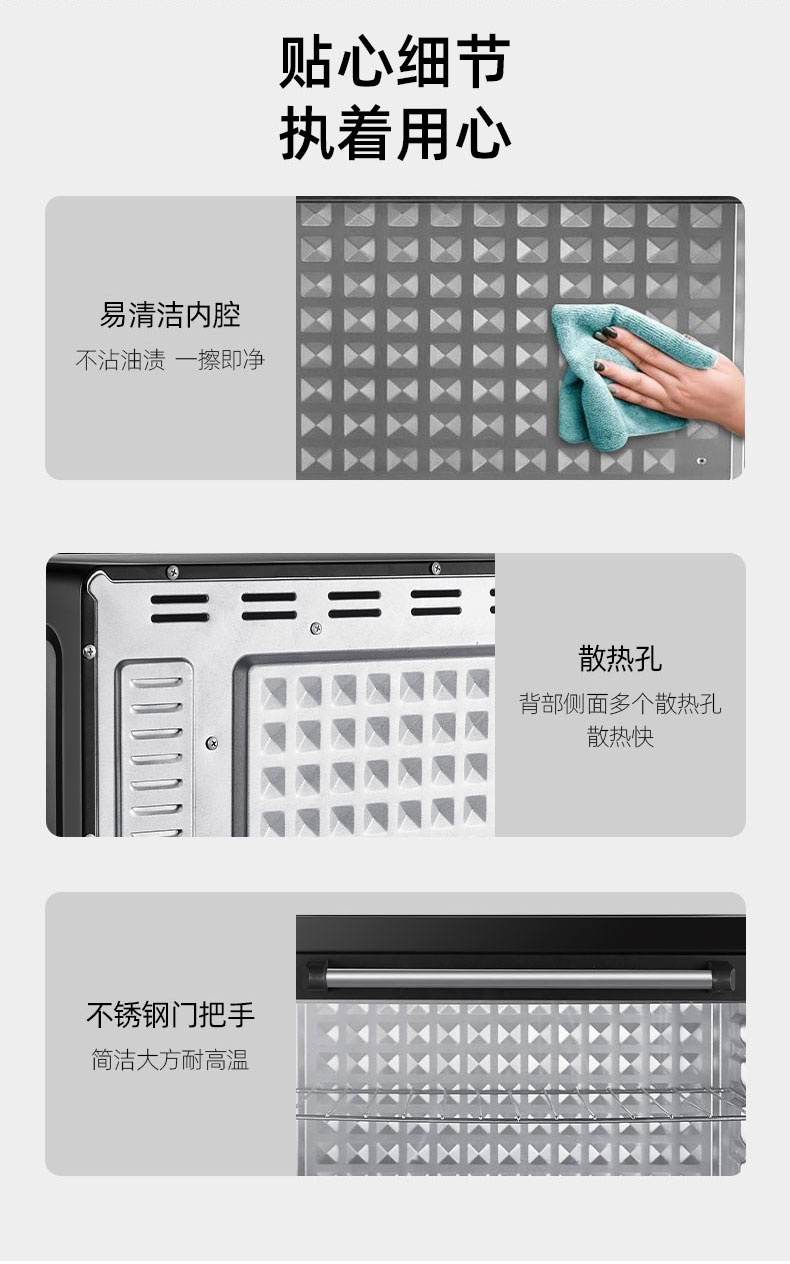 贴心细节
执着用心

易清洁内腔
不沾油渍 一擦即净

散热孔
背部侧面多个散热孔
散热快

不锈钢门把手
简洁大方耐高温