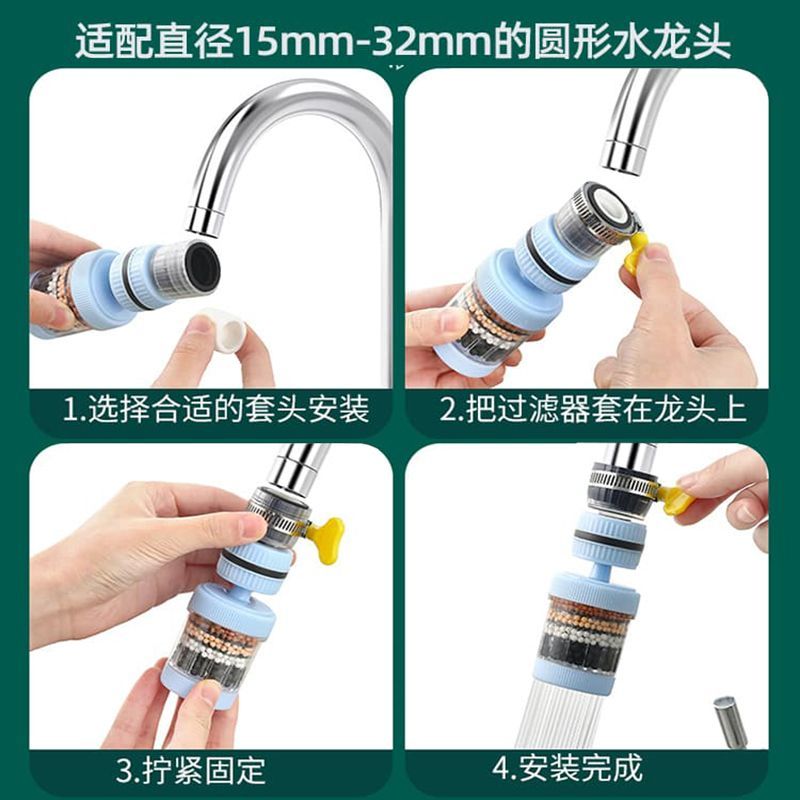 适配直径15mm-32mm的圆形水龙头

1.选择合适的套头安装

2.把过滤器套在龙头上

3.拧紧固定

4.安装完成