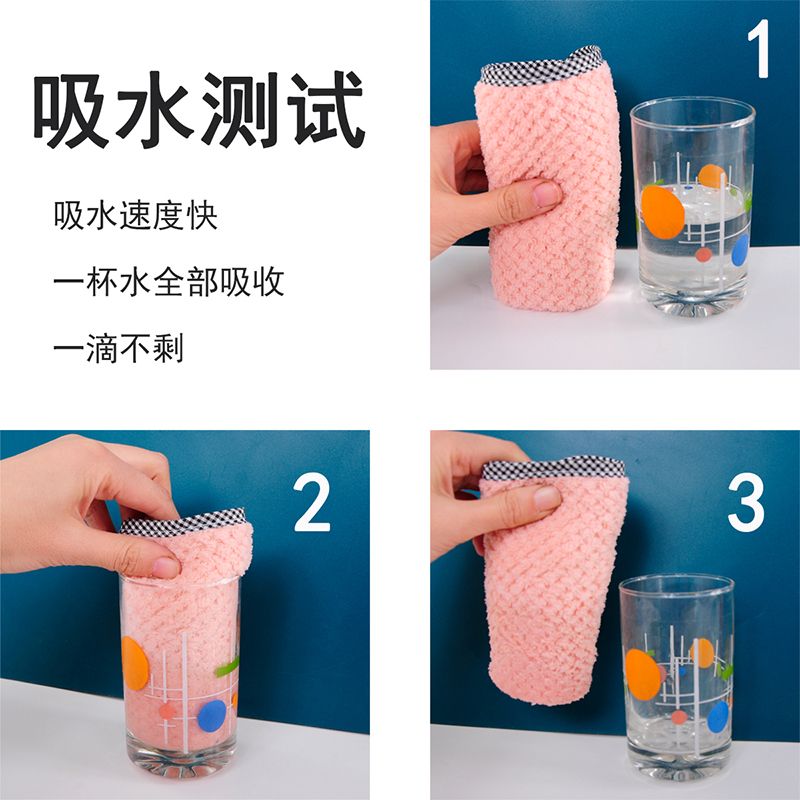 吸水测试

吸水速度快

一杯水全部吸收

一滴不剩

1

2

3