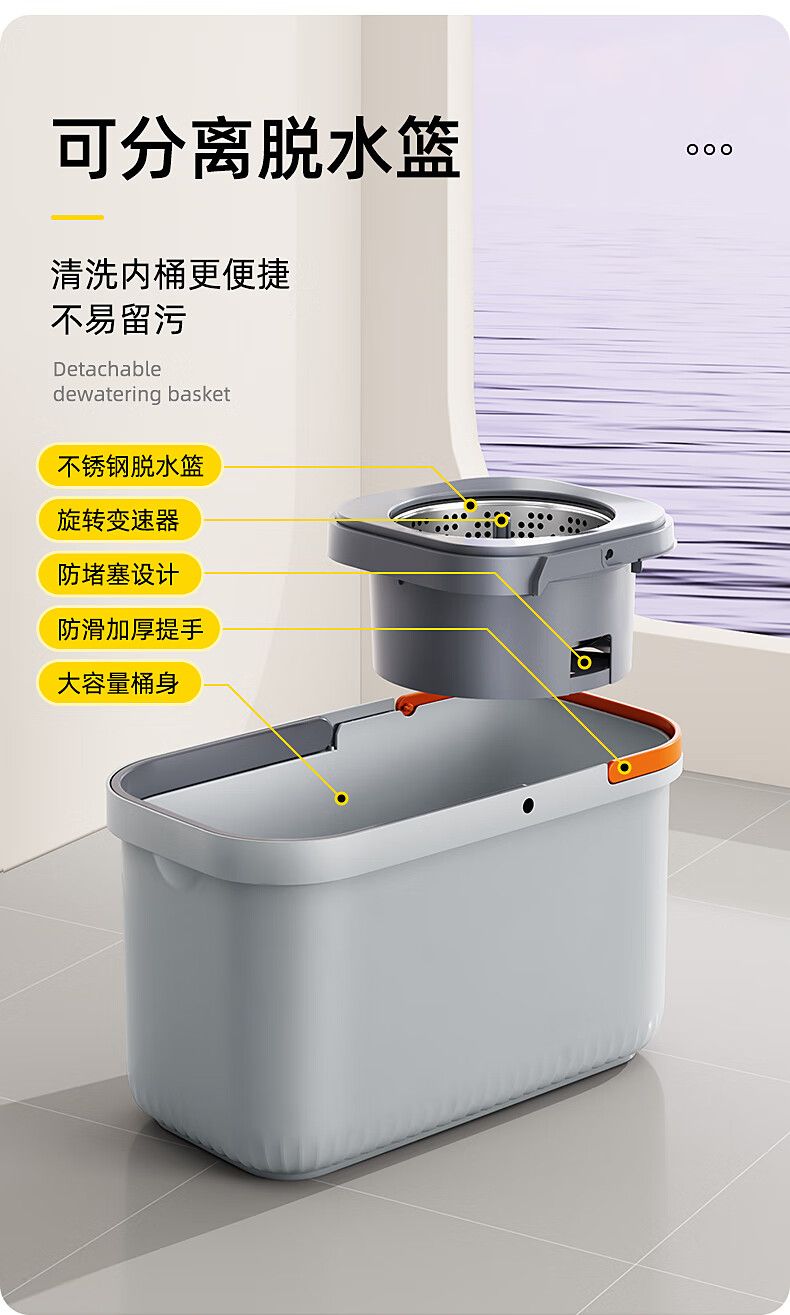 可分离脱水篮

清洗内桶更便捷
不易留污

Detachable
dewatering basket

不锈钢脱水篮

旋转变速器

防堵塞设计

防滑加厚提手

大容量桶身