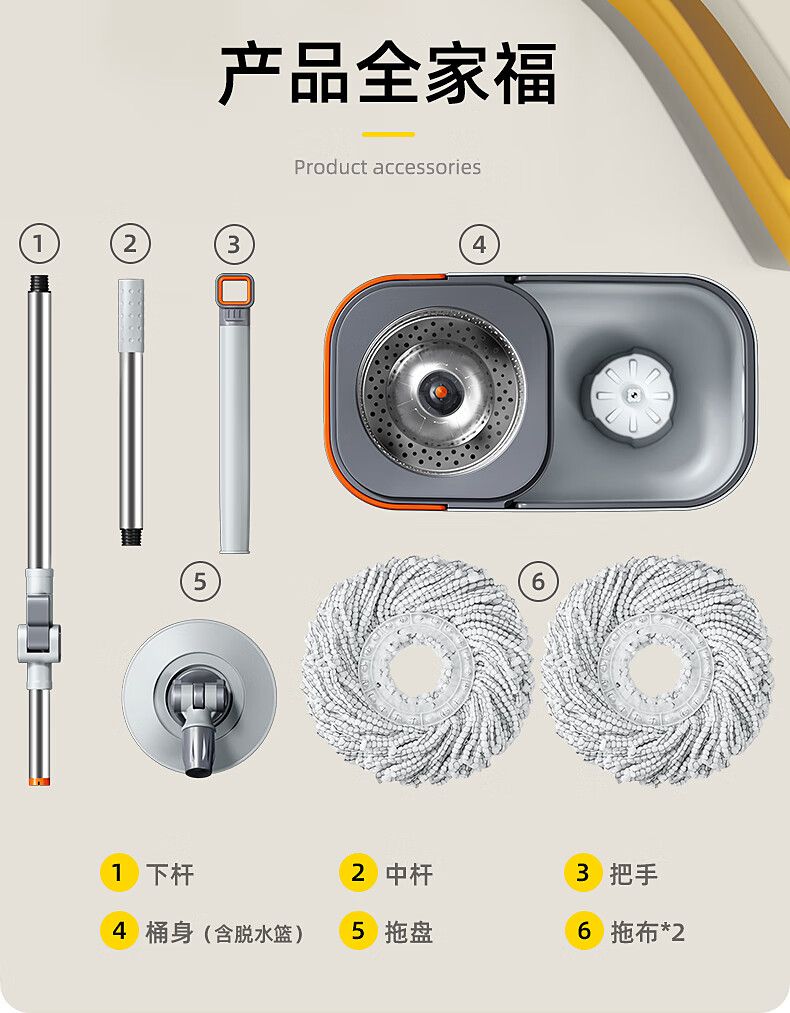 产品全家福

Product accessories

1 2 3 4 5 6

1 下杆
2 中杆
3 把手
4 桶身（含脱水篮）
5 拖盘
6 拖布*2