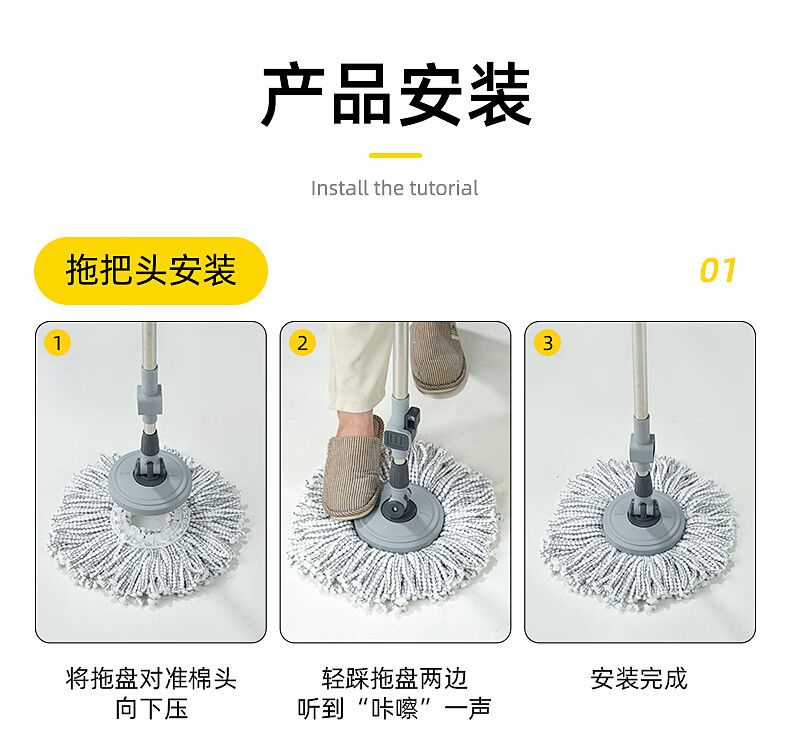 产品安装

Install the tutorial

拖把头安装

01

1

2

3

将拖盘对准棉头
向下压

轻踩拖盘两边
听到“咔嚓”一声

安装完成