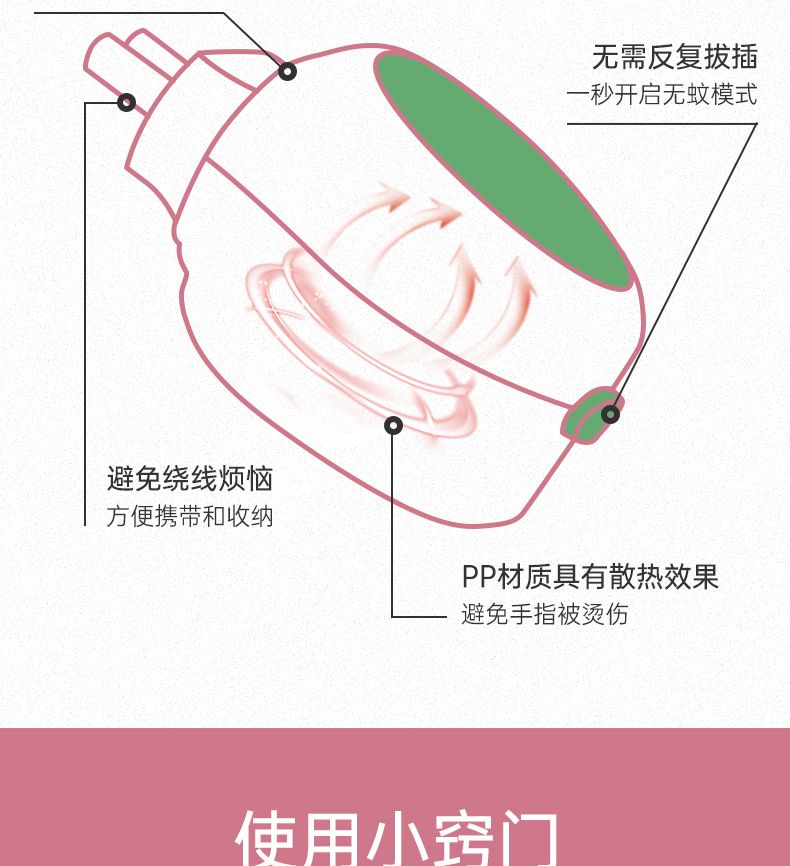 无需反复拔插
一秒开启无蚊模式

避免绕线烦恼
方便携带和收纳

PP材质具有散热效果
避免手指被烫伤

使用小窍门