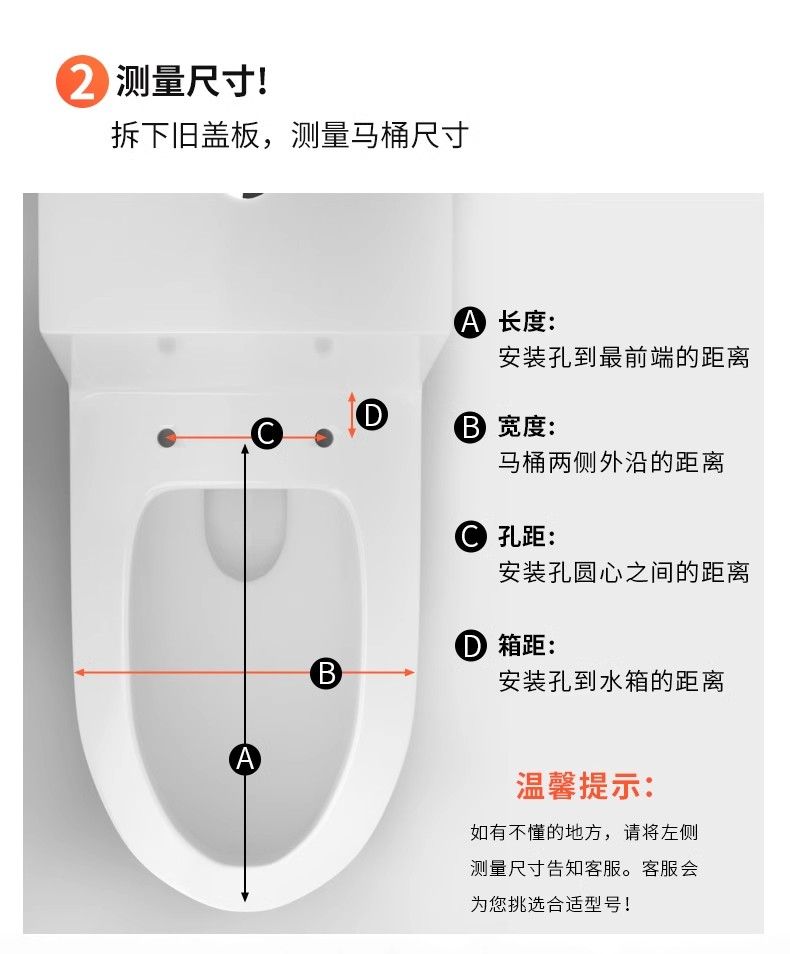 2 测量尺寸!

拆下旧盖板，测量马桶尺寸

D

C

B

A

A 长度:
安装孔到最前端的距离

B 宽度:
马桶两侧外沿的距离

C 孔距:
安装孔圆心之间的距离

D 箱距:
安装孔到水箱的距离

温馨提示:

如有不懂的地方，请将左侧测量尺寸告知客服。客服会为您挑选合适型号!