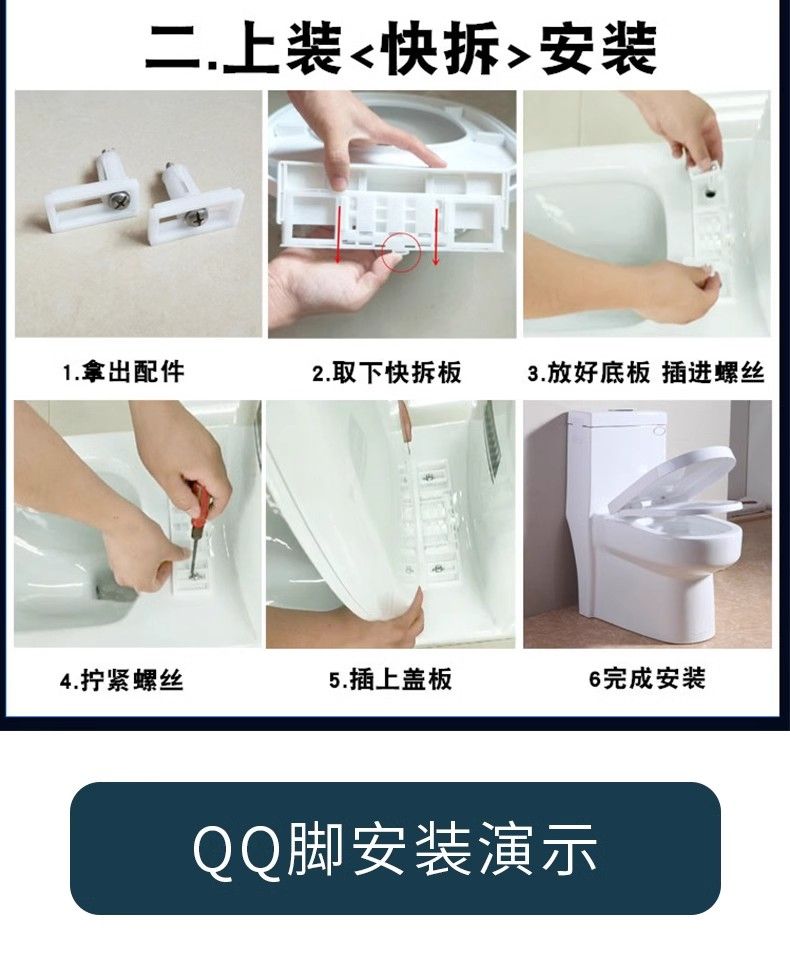 二.上装<快拆>安装

1.拿出配件

2.取下快拆板

3.放好底板 插进螺丝

4.拧紧螺丝

5.插上盖板

6完成安装

QQ脚安装演示