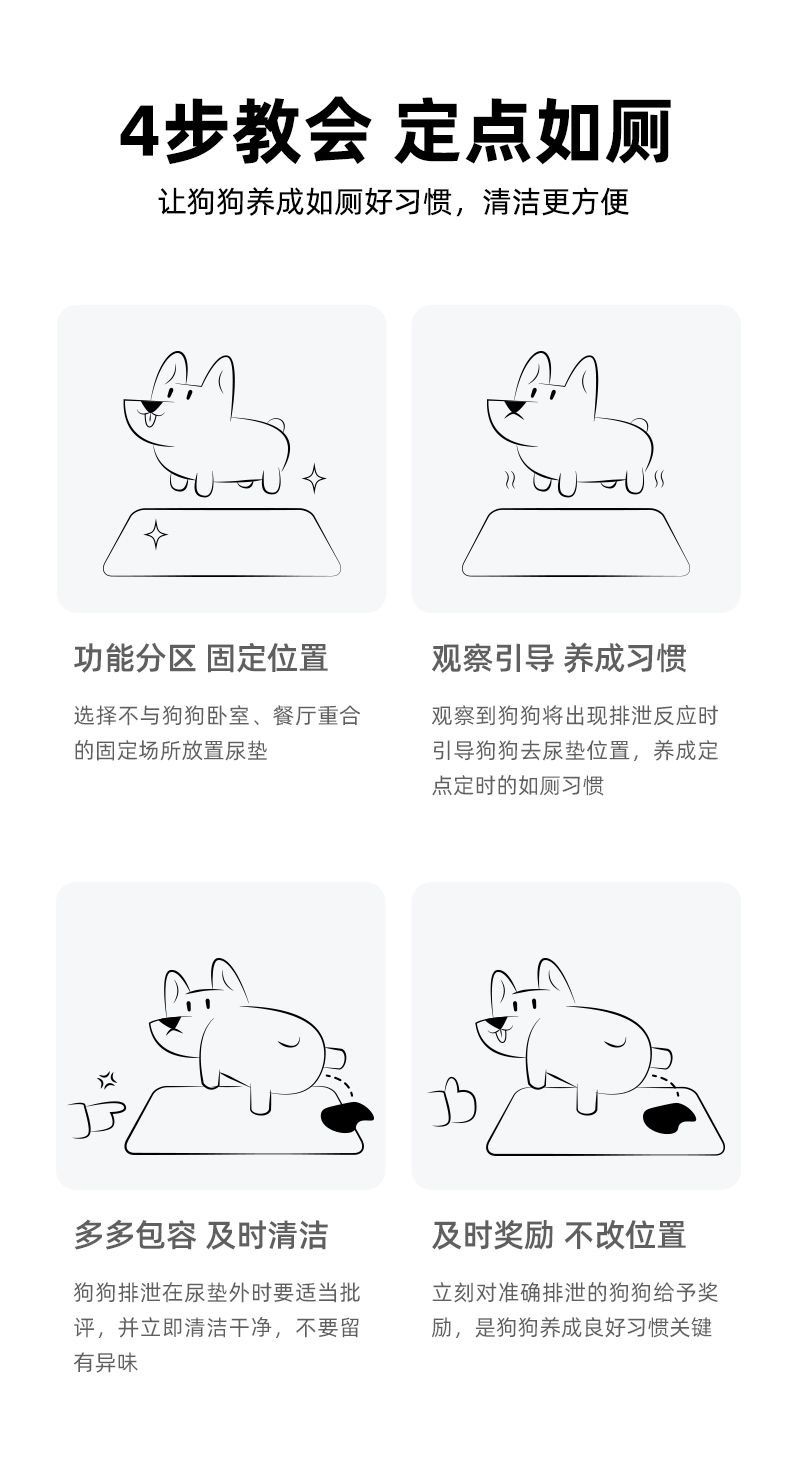 4步教会 定点如厕

让狗狗养成如厕好习惯，清洁更方便

功能分区 固定位置

选择不与狗狗卧室、餐厅重合的固定场所放置尿垫

观察引导 养成习惯

观察到狗狗将出现排泄反应时引导狗狗去尿垫位置，养成定点定时的如厕习惯

多多包容 及时清洁

狗狗排泄在尿垫外时要适当批评，并立即清洁干净，不要留有异味

及时奖励 不改位置

立刻对准确排泄的狗狗给予奖励，是狗狗养成良好习惯关键