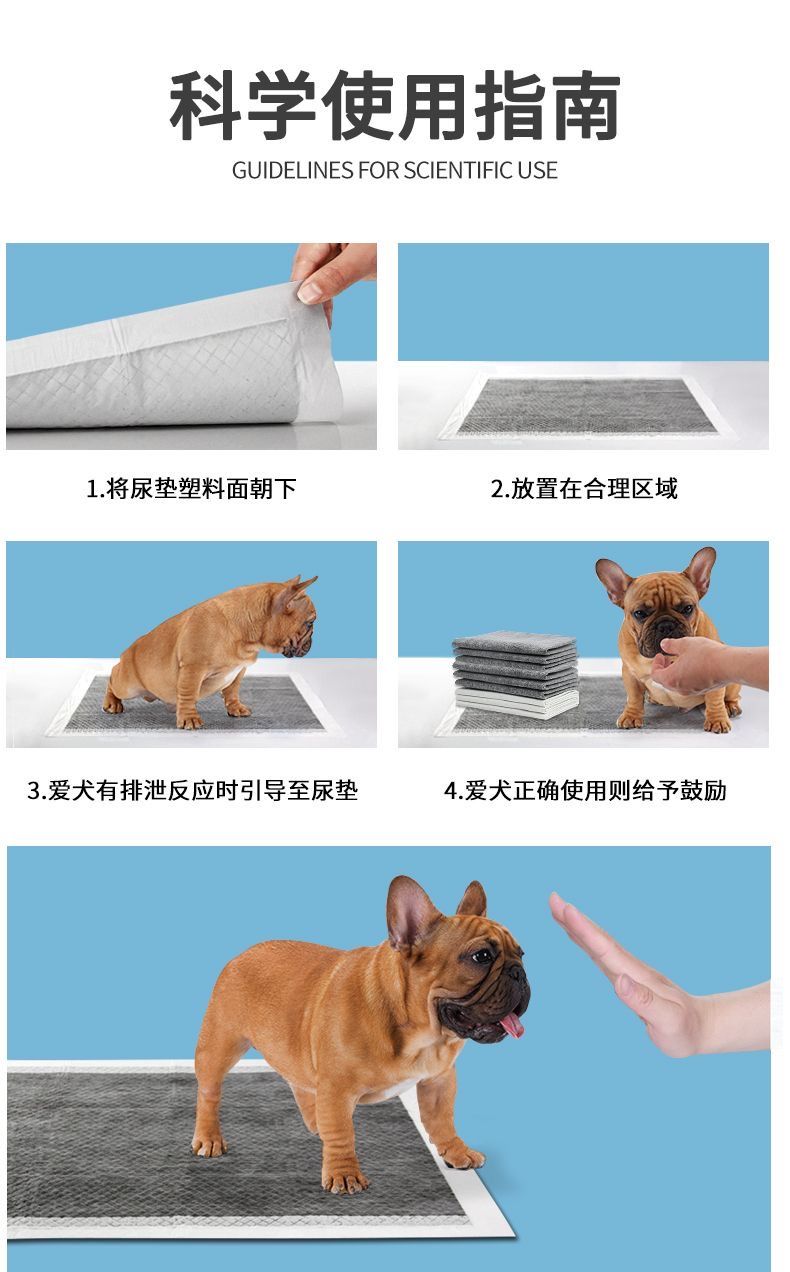 科学使用指南

GUIDELINES FOR SCIENTIFIC USE

1.将尿垫塑料面朝下

2.放置在合理区域

3.爱犬有排泄反应时引导至尿垫

4.爱犬正确使用则给予鼓励