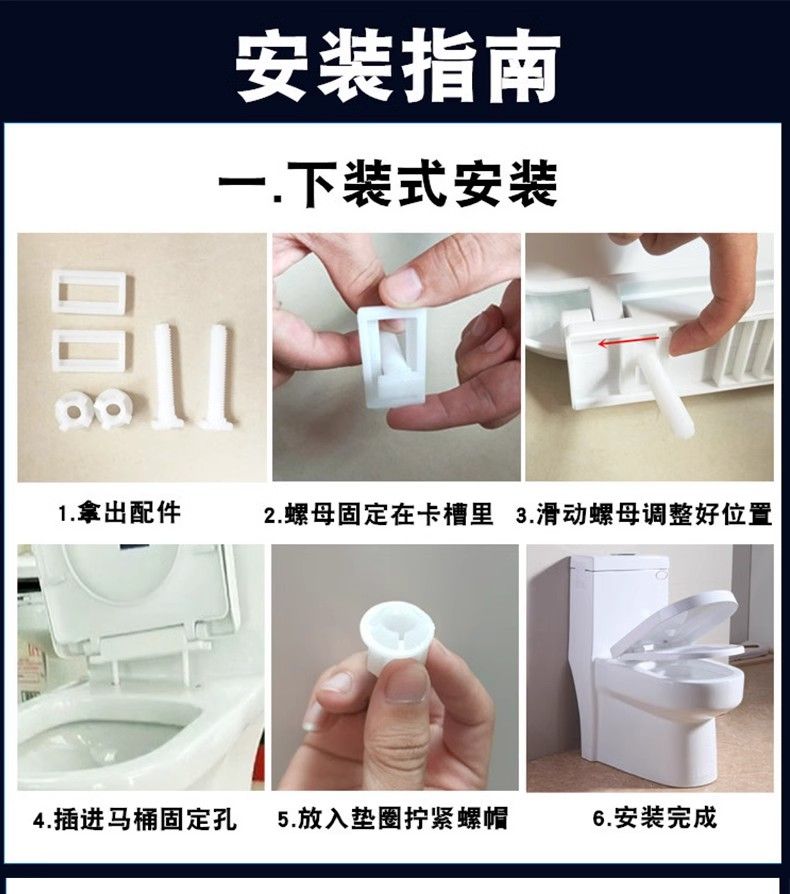 安装指南

一.下装式安装

1.拿出配件

2.螺母固定在卡槽里

3.滑动螺母调整好位置

4.插进马桶固定孔

5.放入垫圈拧紧螺帽

6.安装完成