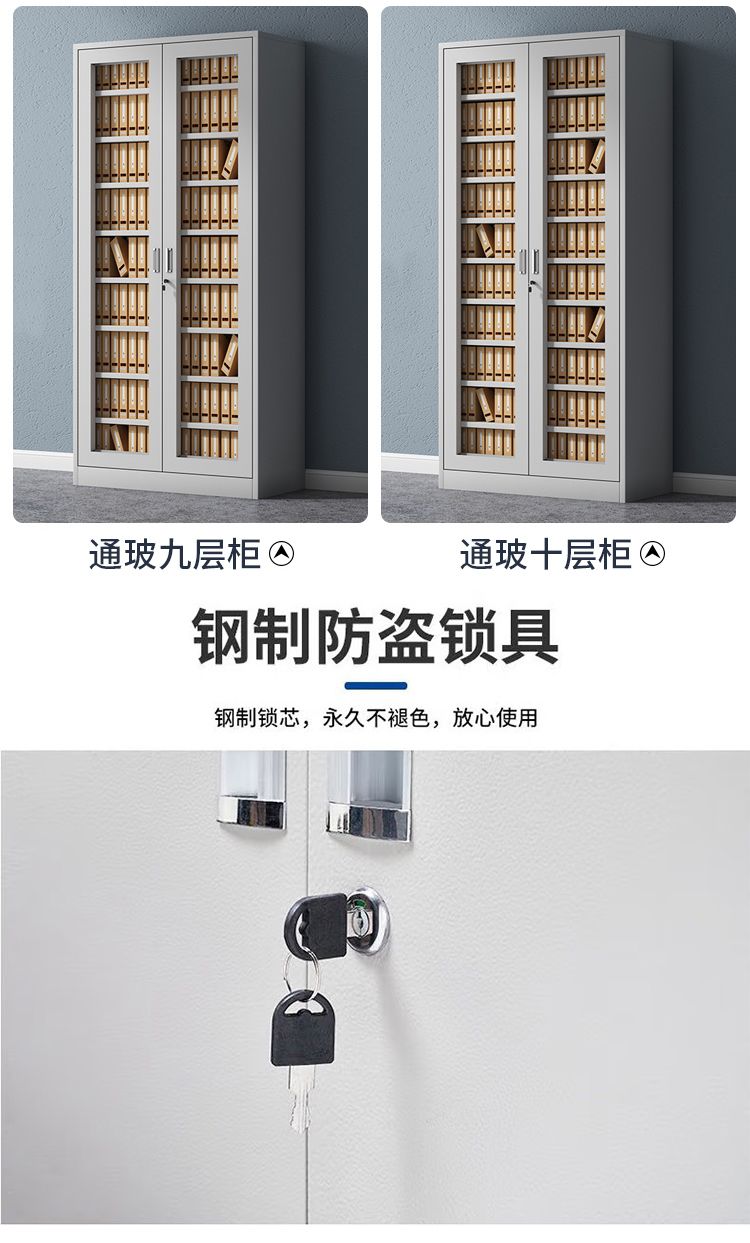 通玻九层柜

通玻十层柜

钢制防盗锁具

钢制锁芯，永久不褪色，放心使用