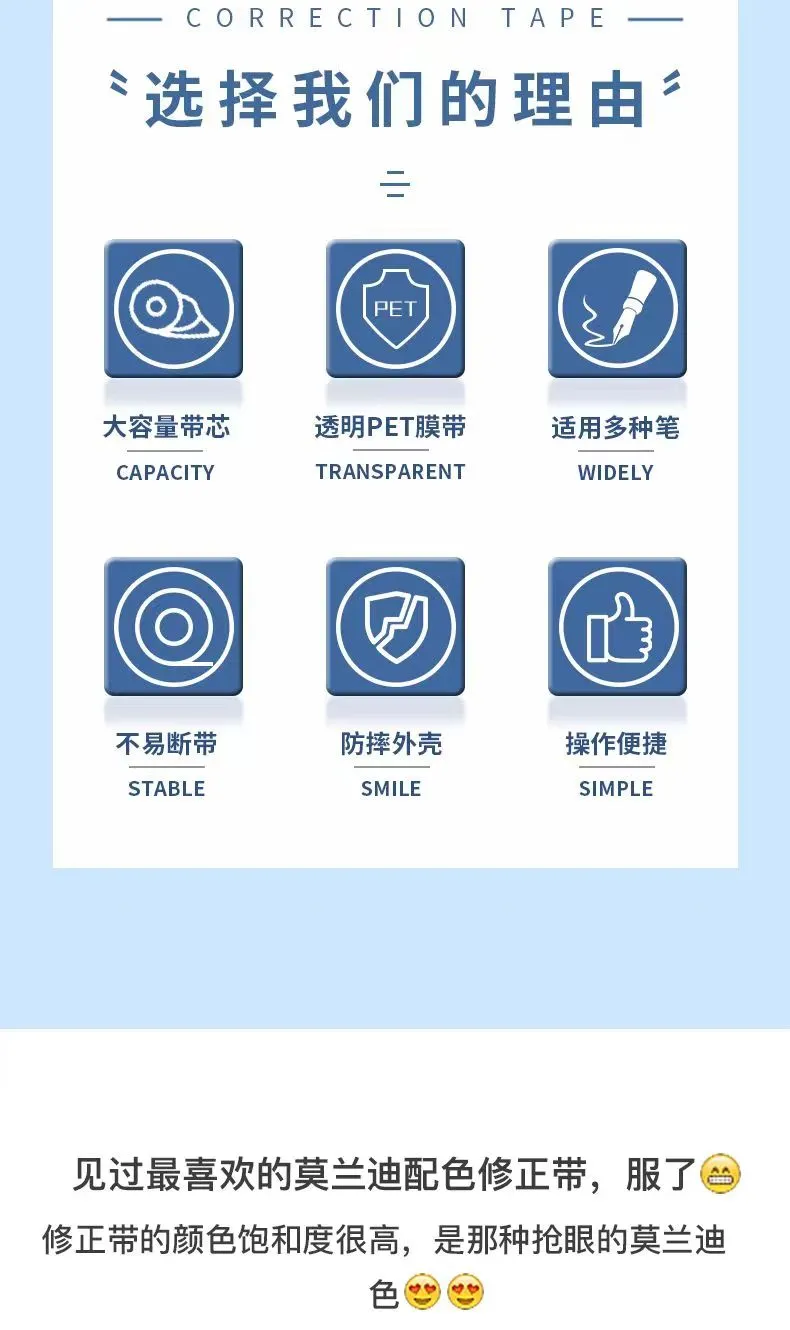 CORRECTION TAPE

选择我们的理由

PET

大容量带芯
CAPACITY

透明PET膜带
TRANSPARENT

适用多种笔
WIDELY

不易断带
STABLE

防摔外壳
SMILE

操作便捷
SIMPLE

见过最喜欢的莫兰迪配色修正带，服了😁

修正带的颜色饱和度很高，是那种抢眼的莫兰迪色😍😍