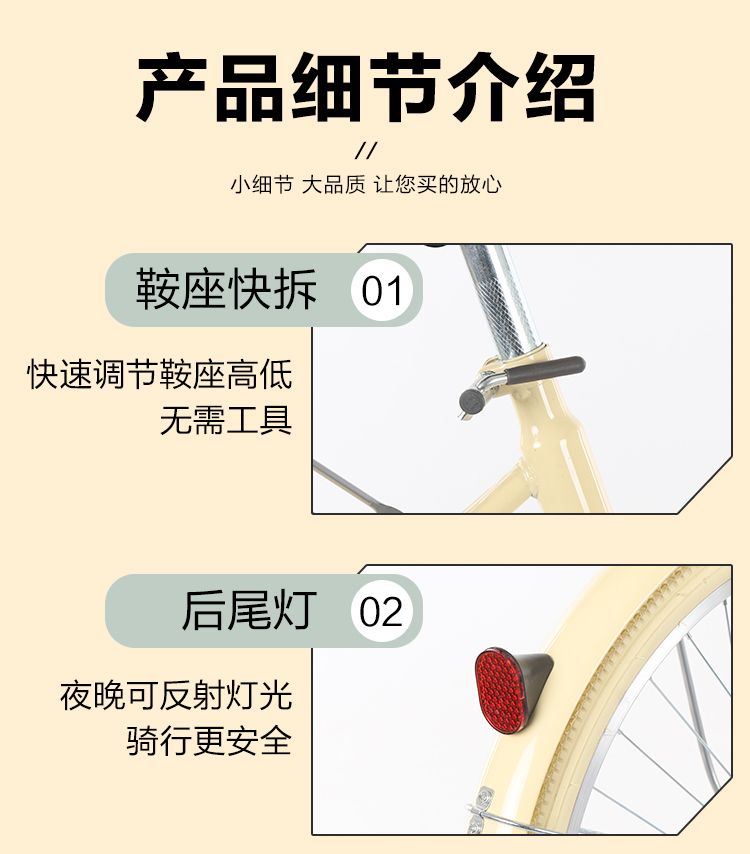 产品细节介绍

//

小细节 大品质 让您买的放心

鞍座快拆 01

快速调节鞍座高低
无需工具

后尾灯 02

夜晚可反射灯光
骑行更安全