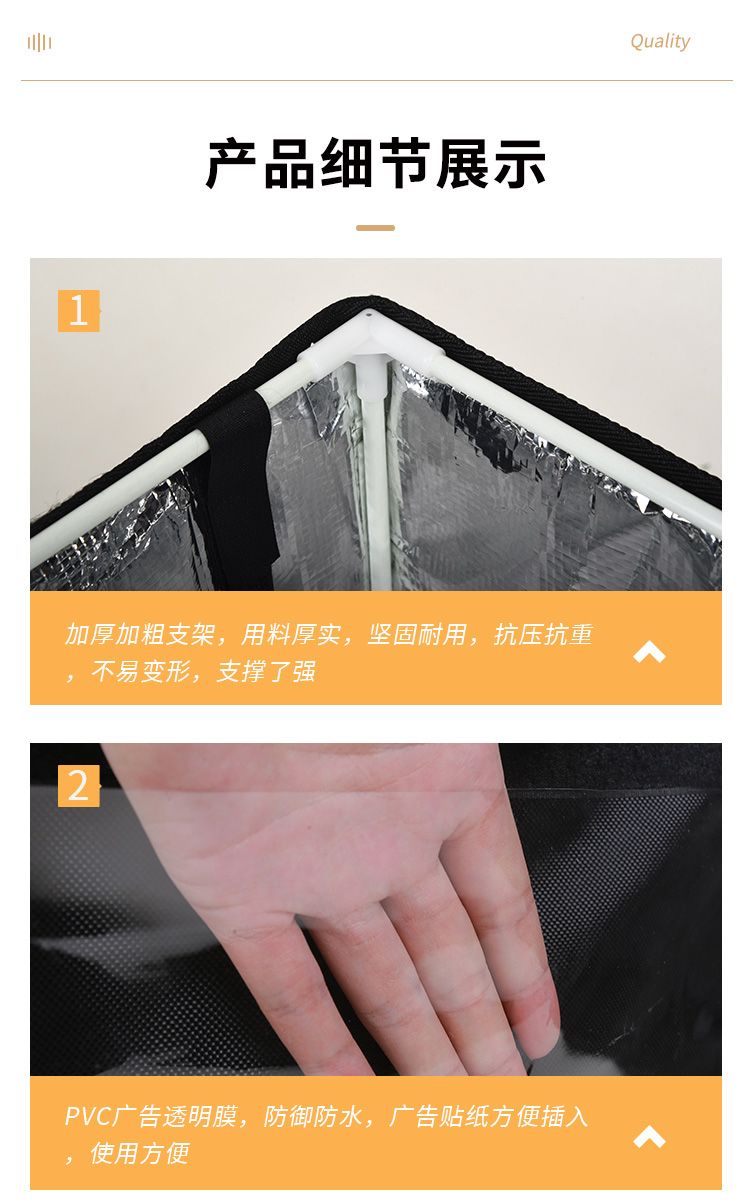 Quality

产品细节展示

1

加厚加粗支架，用料厚实，坚固耐用，抗压抗重，不易变形，支撑了强

2

PVC广告透明膜，防御防水，广告贴纸方便插入，使用方便