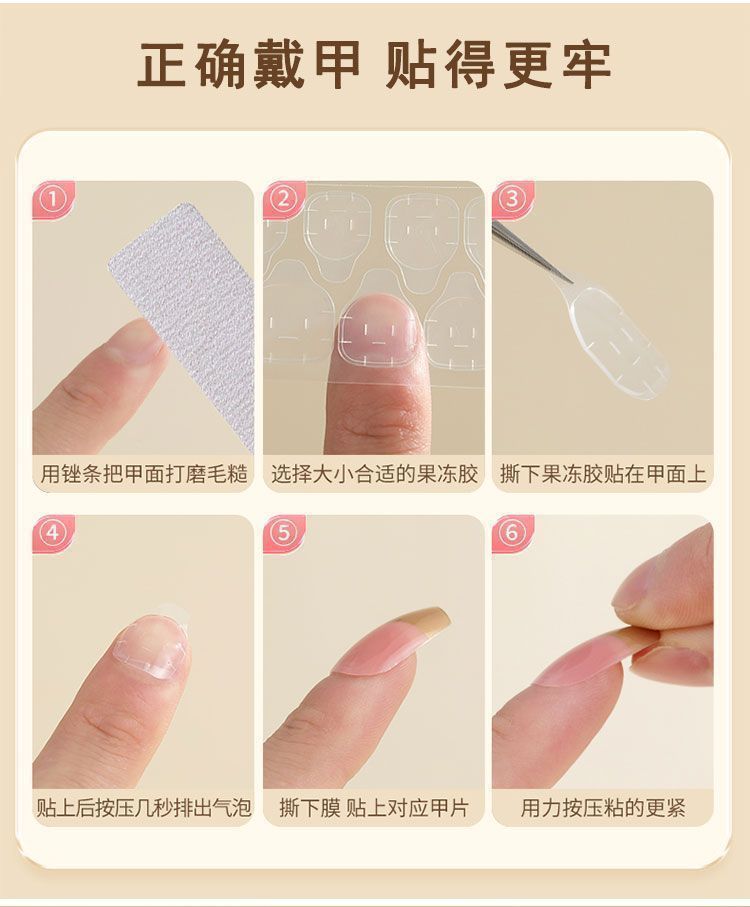 正确戴甲 贴得更牢

①
用锉条把甲面打磨毛糙

②
选择大小合适的果冻胶

③
撕下果冻胶贴在甲面上

④
贴上后按压几秒排出气泡

⑤
撕下膜 贴上对应甲片

⑥
用力按压粘的更紧