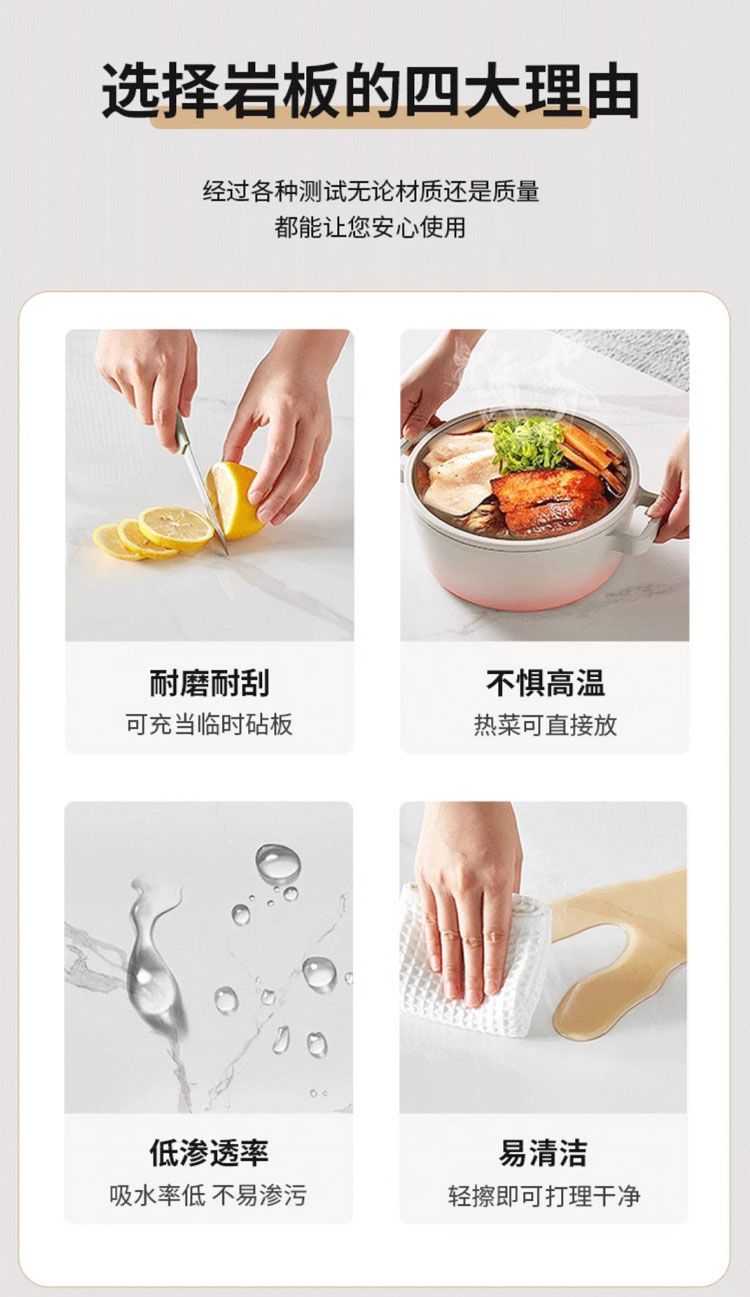 选择岩板的四大理由

经过各种测试无论材质还是质量
都能让您安心使用

耐磨耐刮
可充当临时砧板

不惧高温
热菜可直接放

低渗透率
吸水率低 不易渗污

易清洁
轻擦即可打理干净