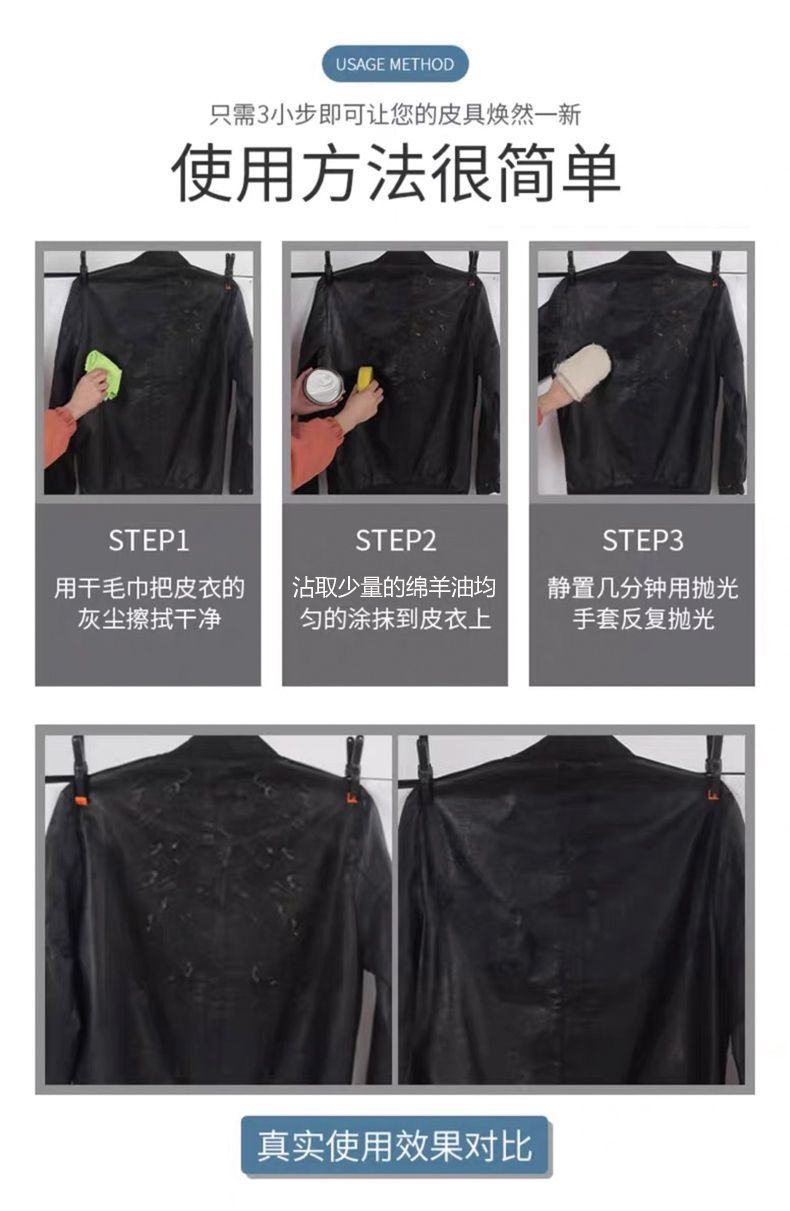 USAGE METHOD

只需3小步即可让您的皮具焕然一新

使用方法很简单

STEP1

用干毛巾把皮衣的灰尘擦拭干净

STEP2

沾取少量的绵羊油均匀的涂抹到皮衣上

STEP3

静置几分钟用抛光手套反复抛光

真实使用效果对比